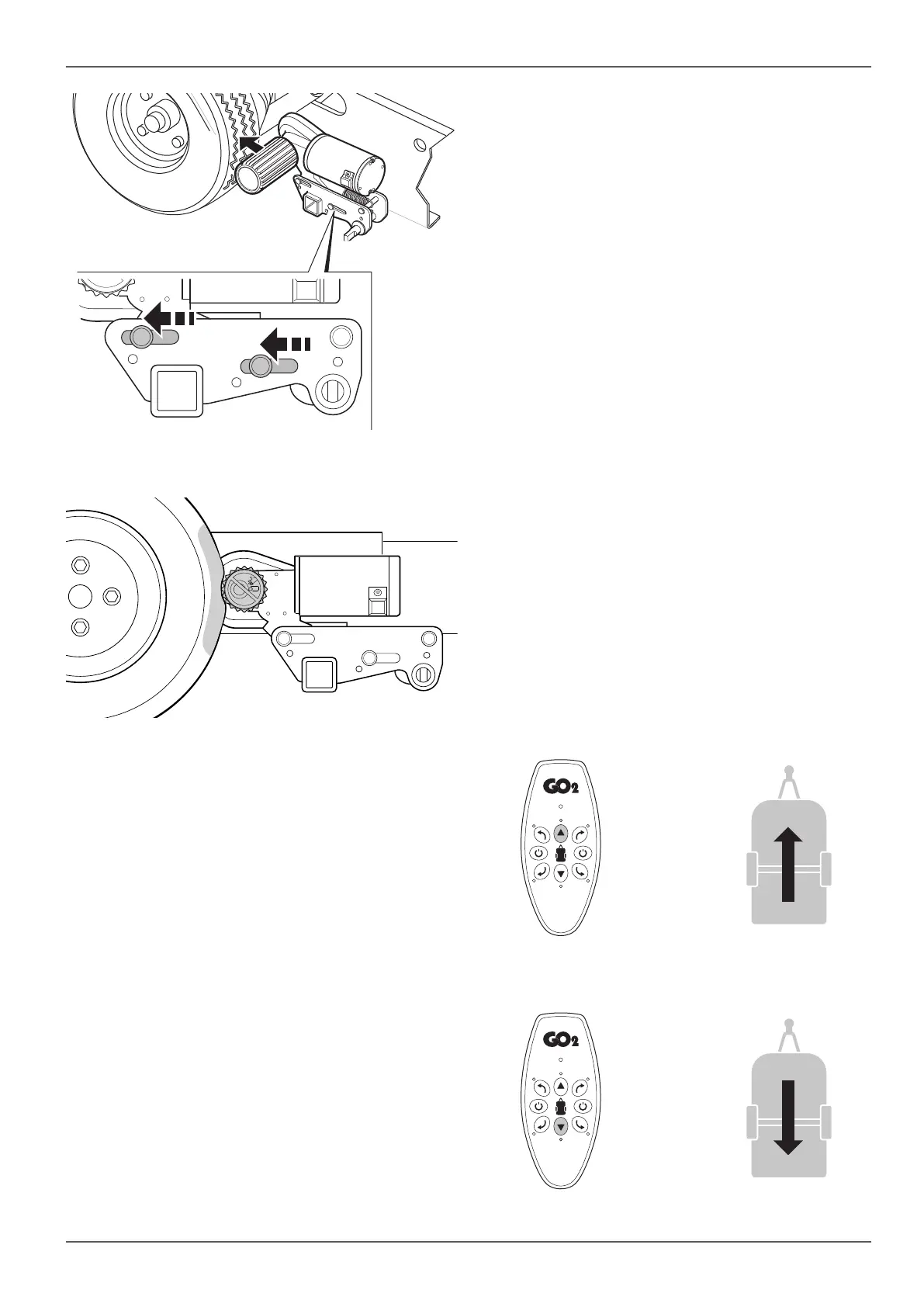 GO2

GO2