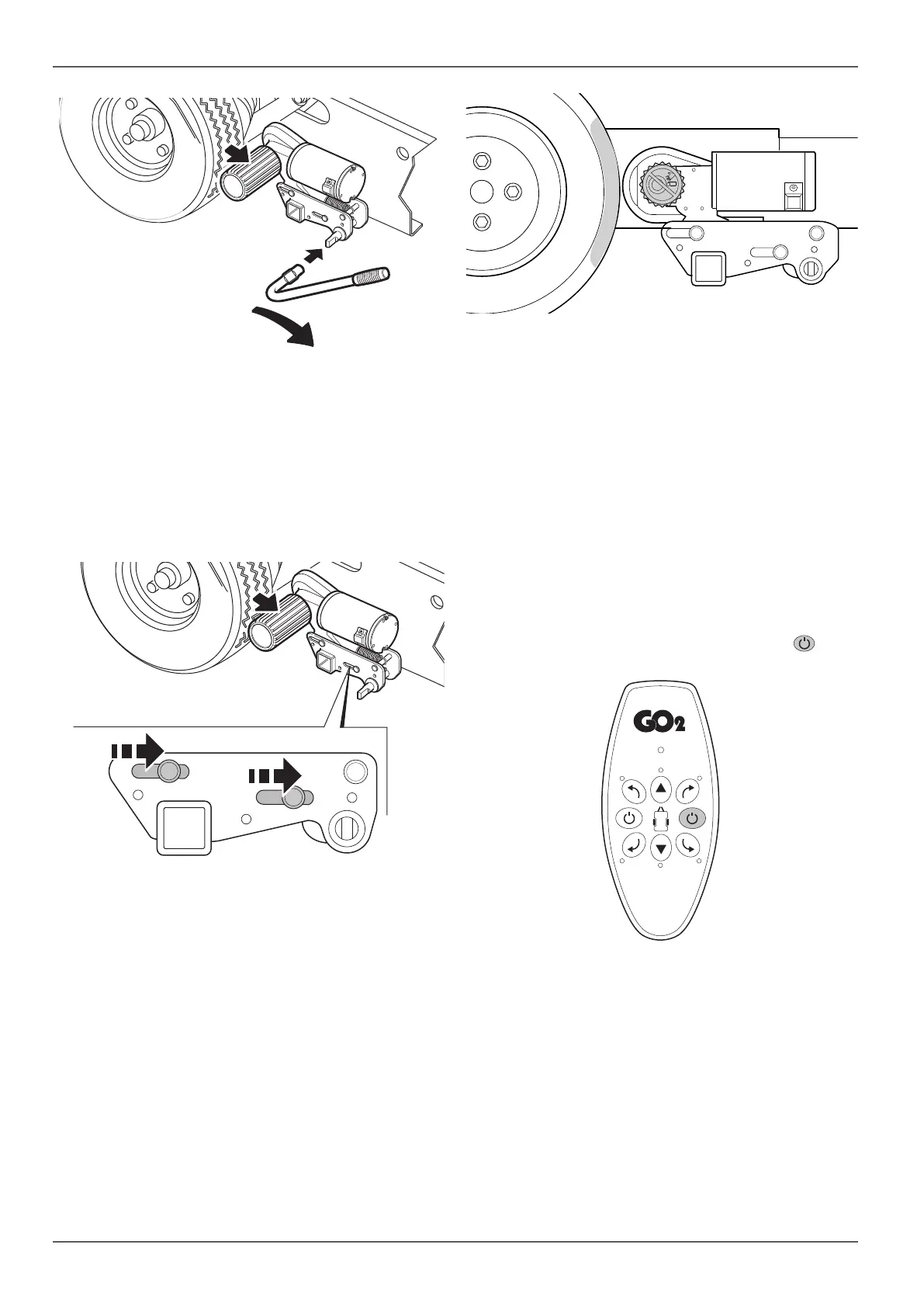 GO2