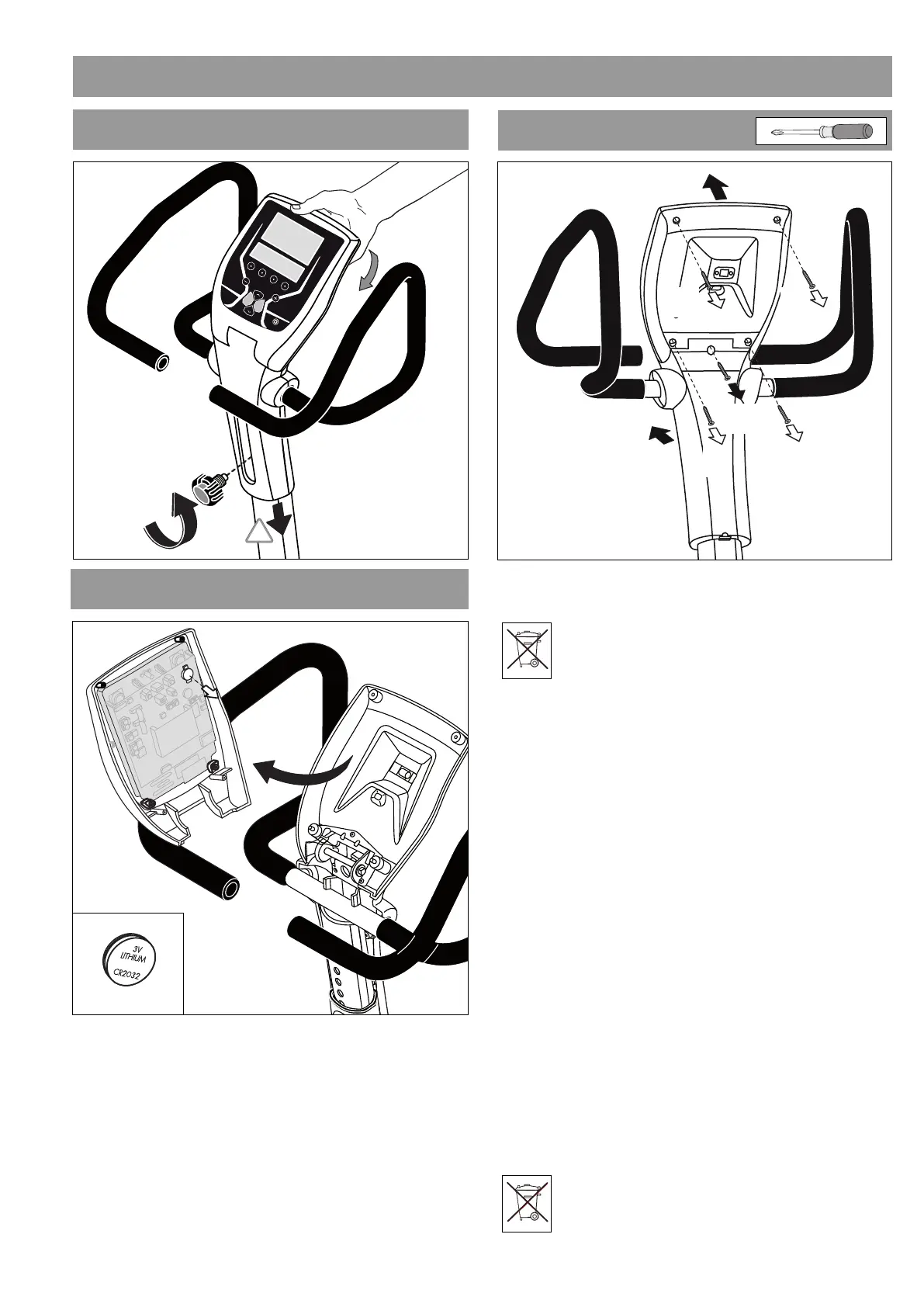 3V
LITHIUM
CR2032