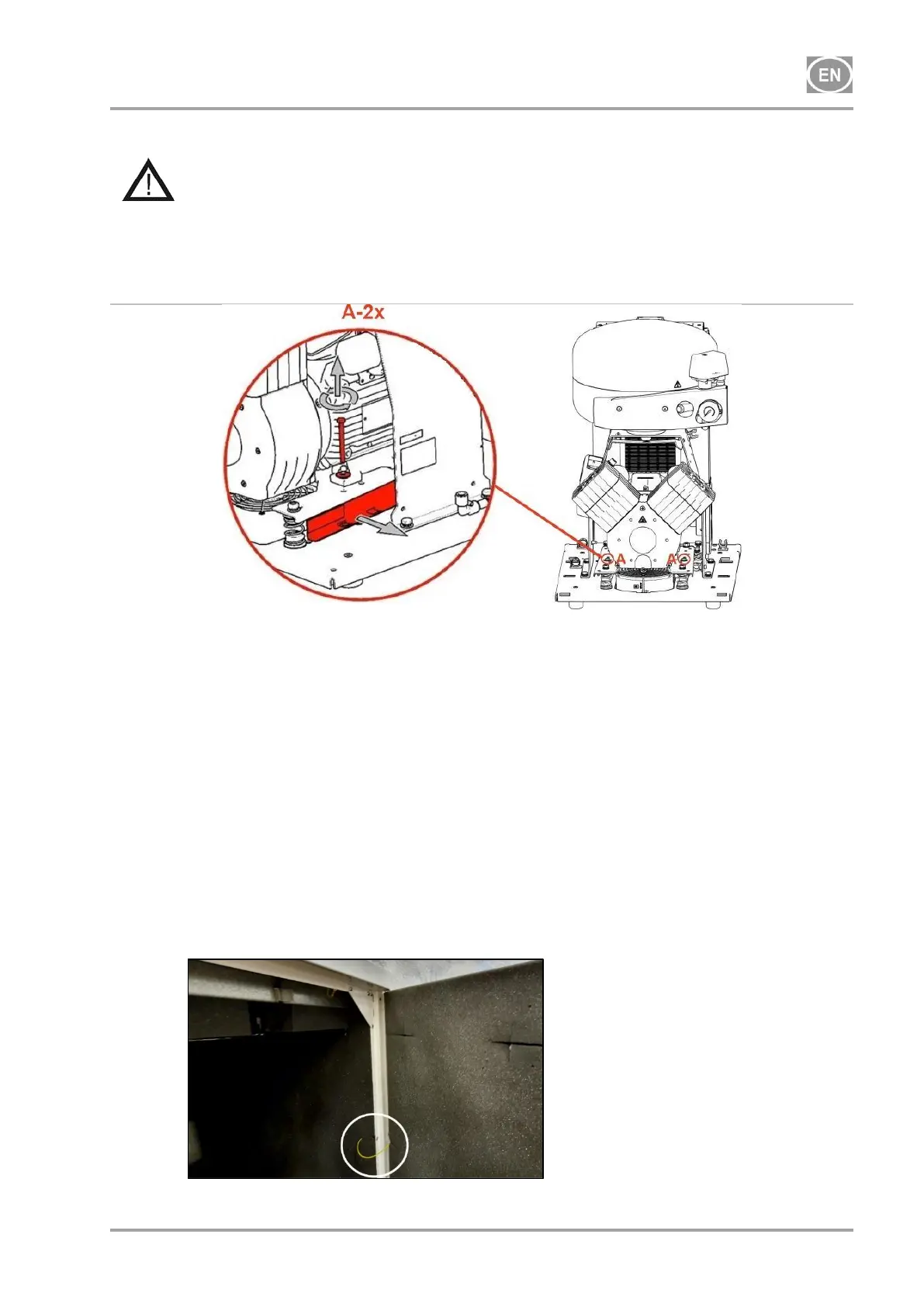 EN

A-2x

A

A