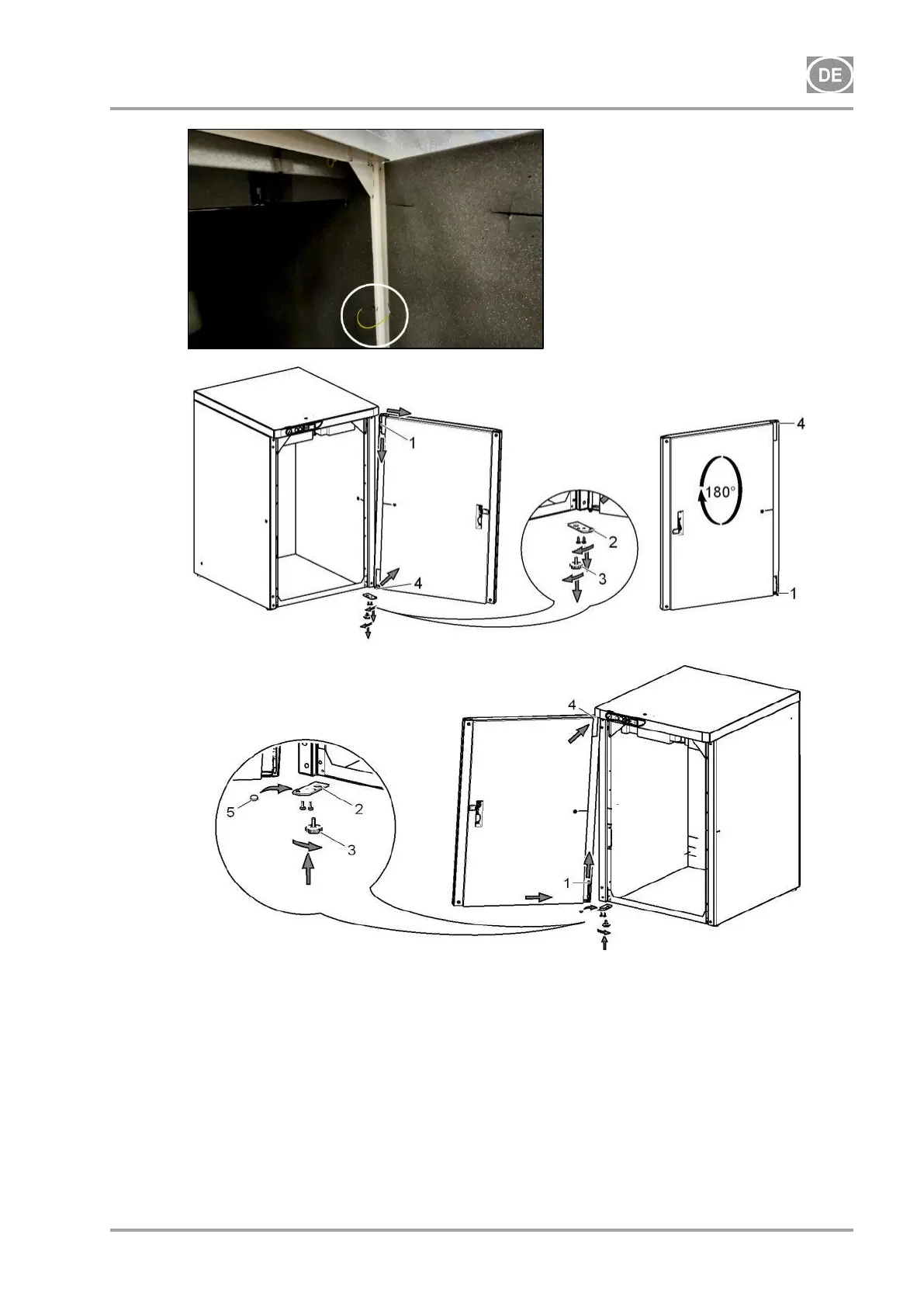 DE

1
4
2
3
4
180°
1

4
5
2
3
1