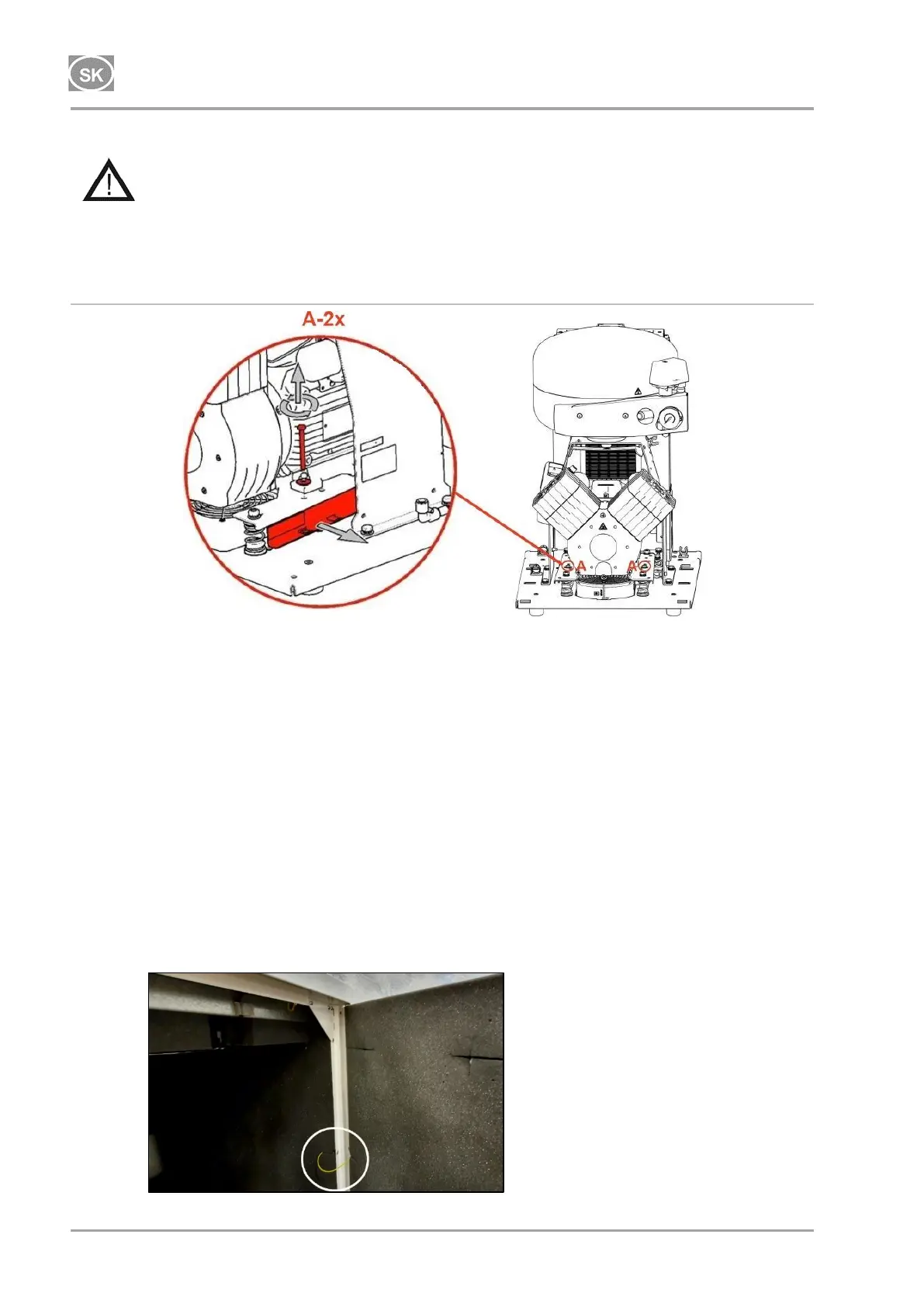 SK

A-2x

A

A