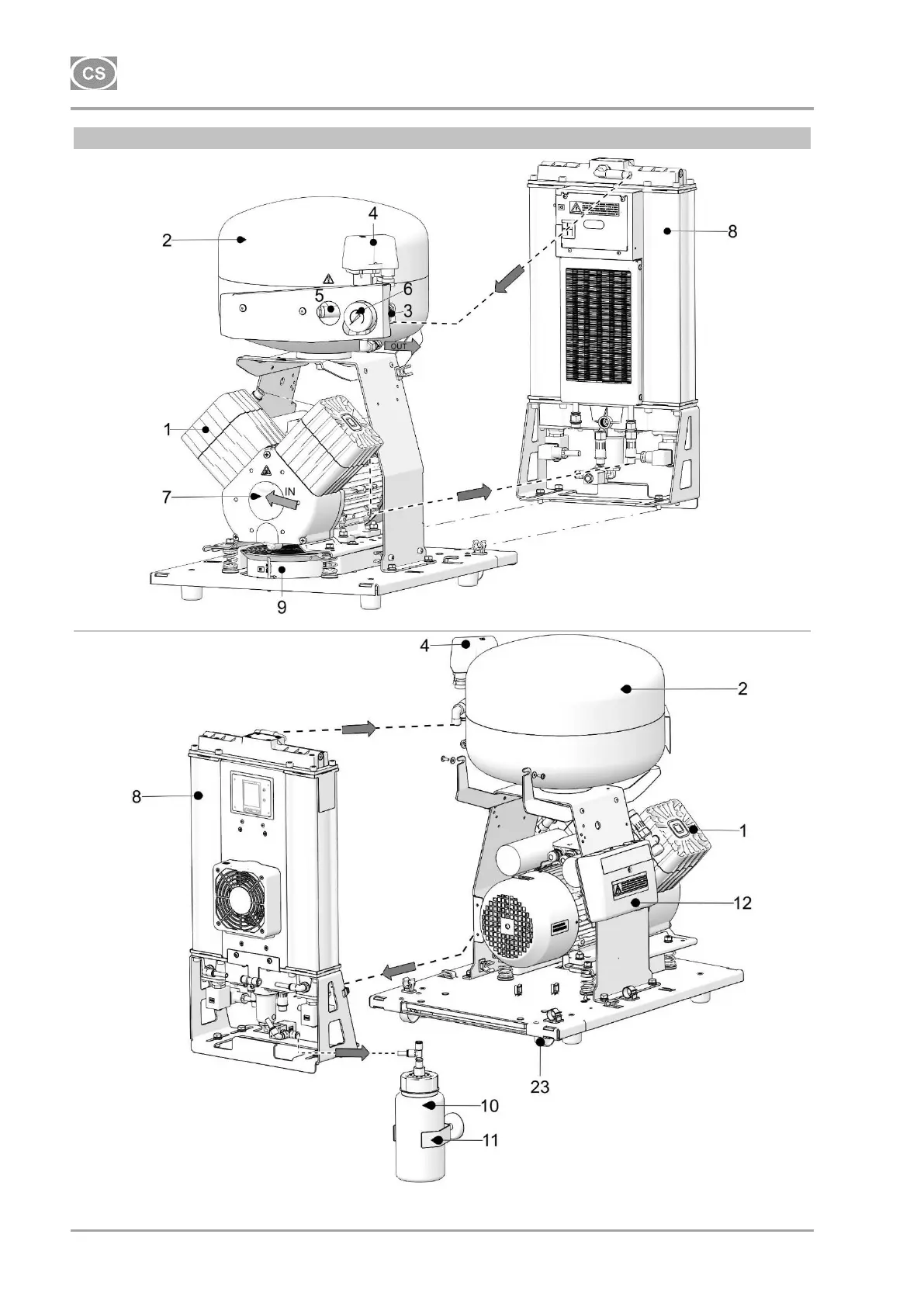 CS

2
4
8
5
6
3
OUT
1
7
IN
9

4
2
8
1
12
23
10
11