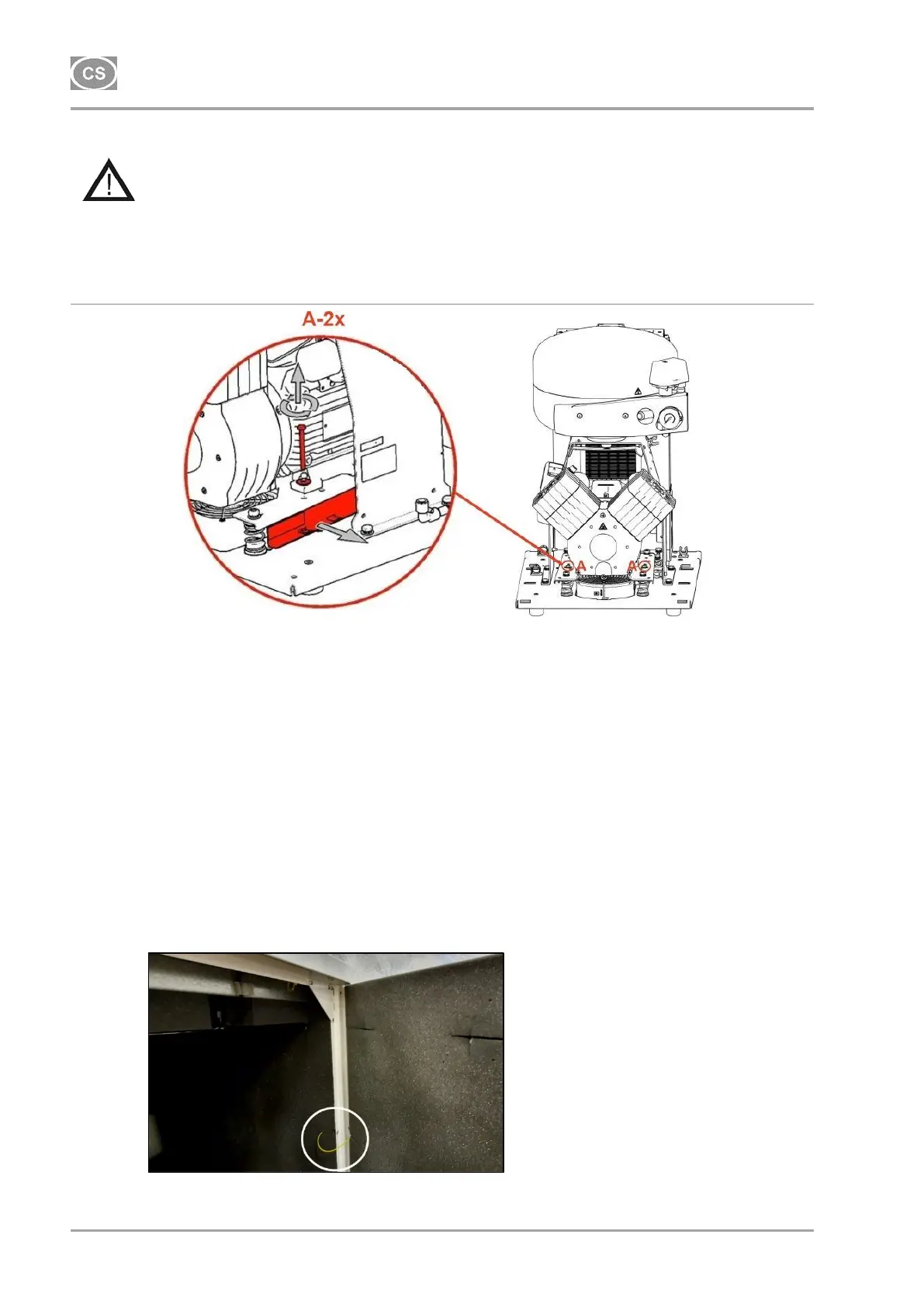 CS

A-2x

A

A