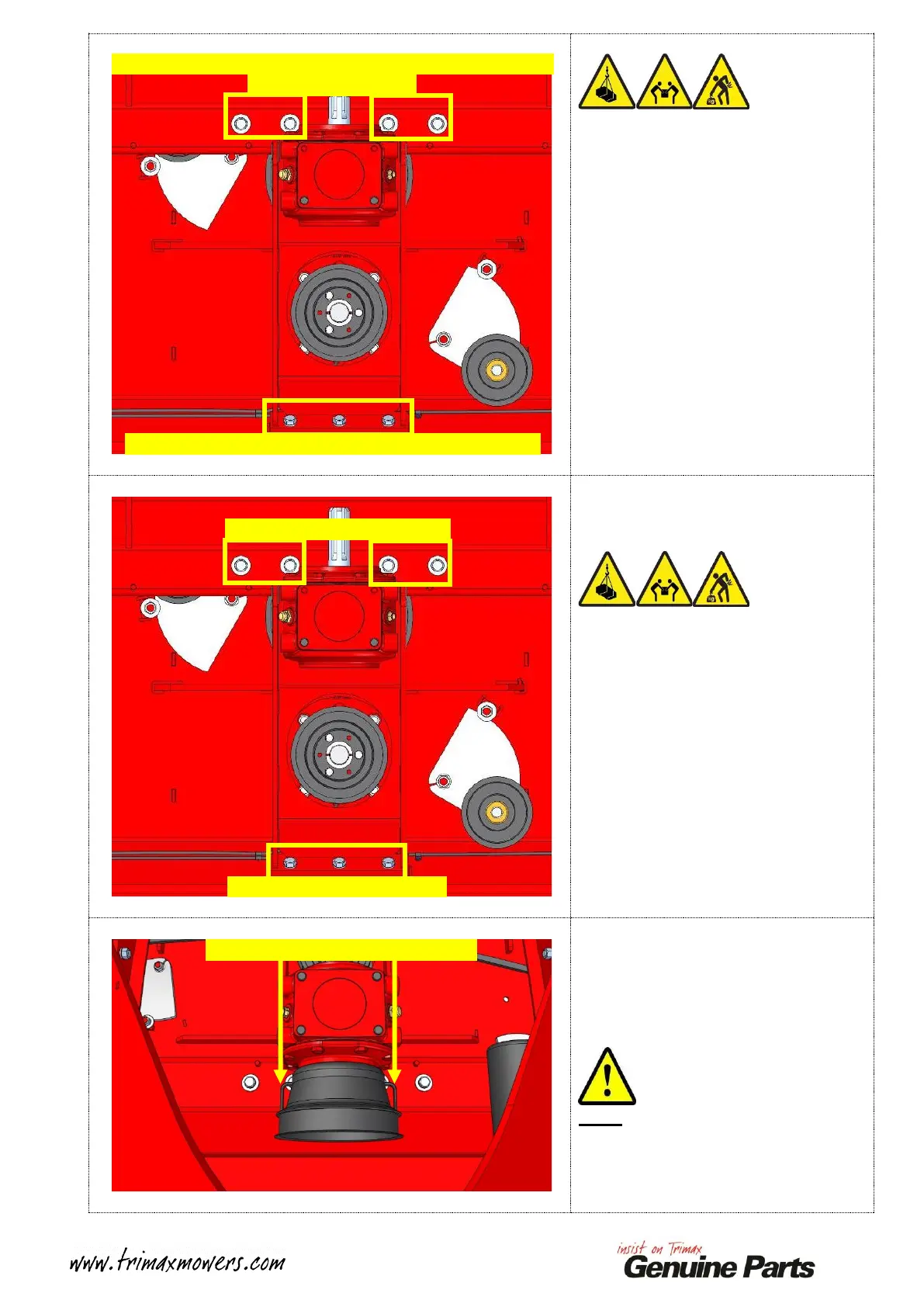 www.trimaxmowers.com

insist on Trimax
Genuine Parts