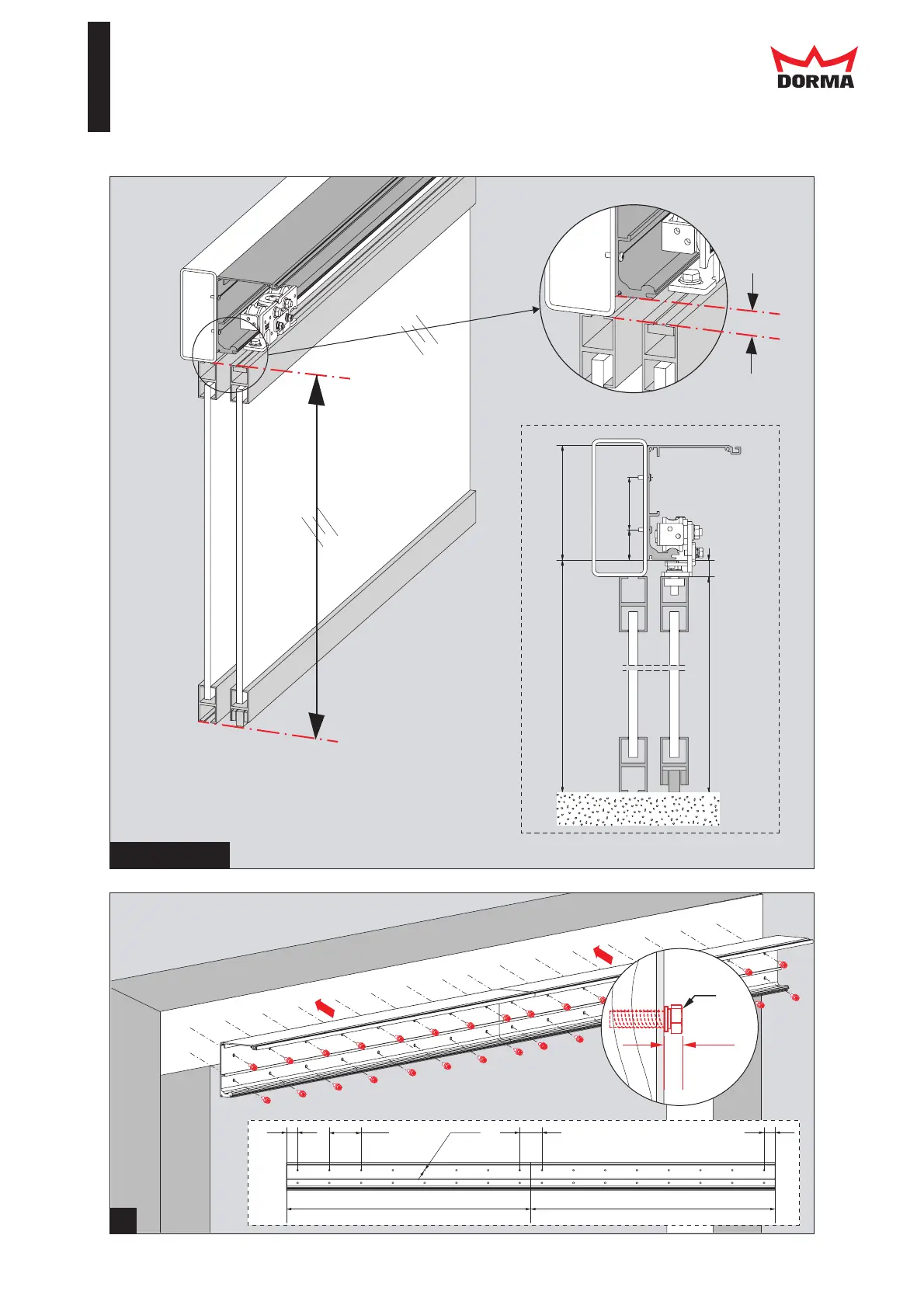 DORMA