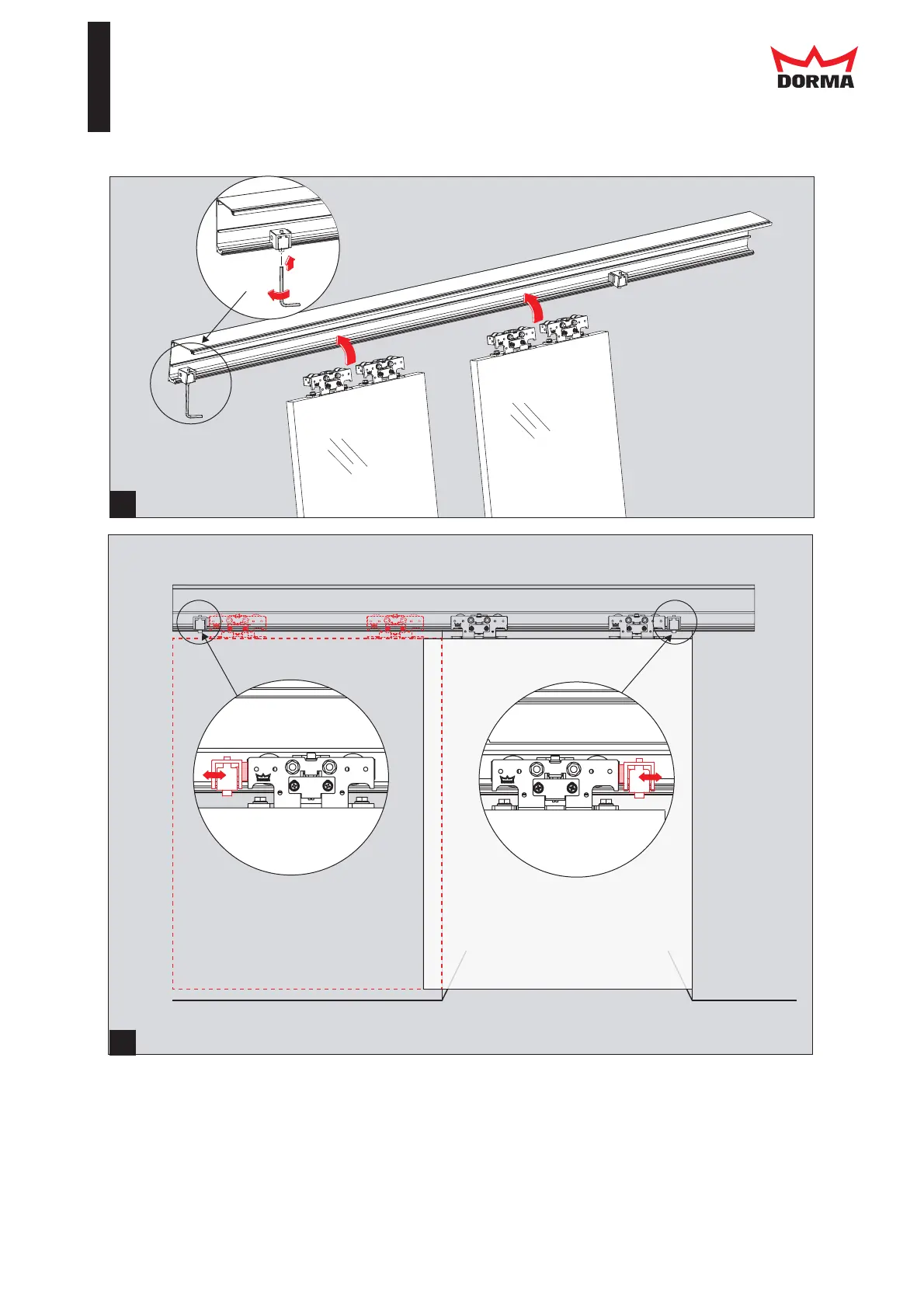 DORMA