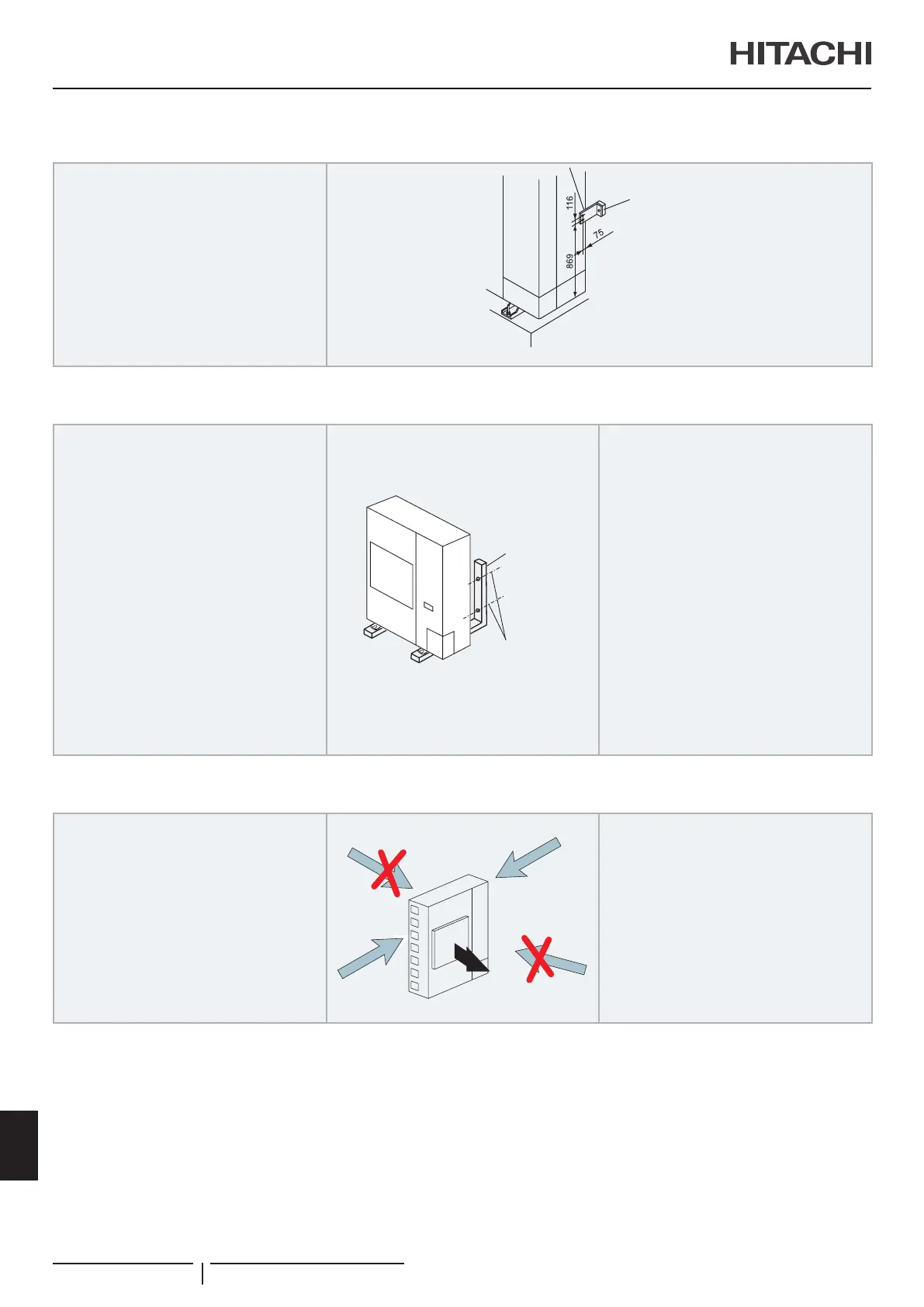 HITACHI

116
75
869