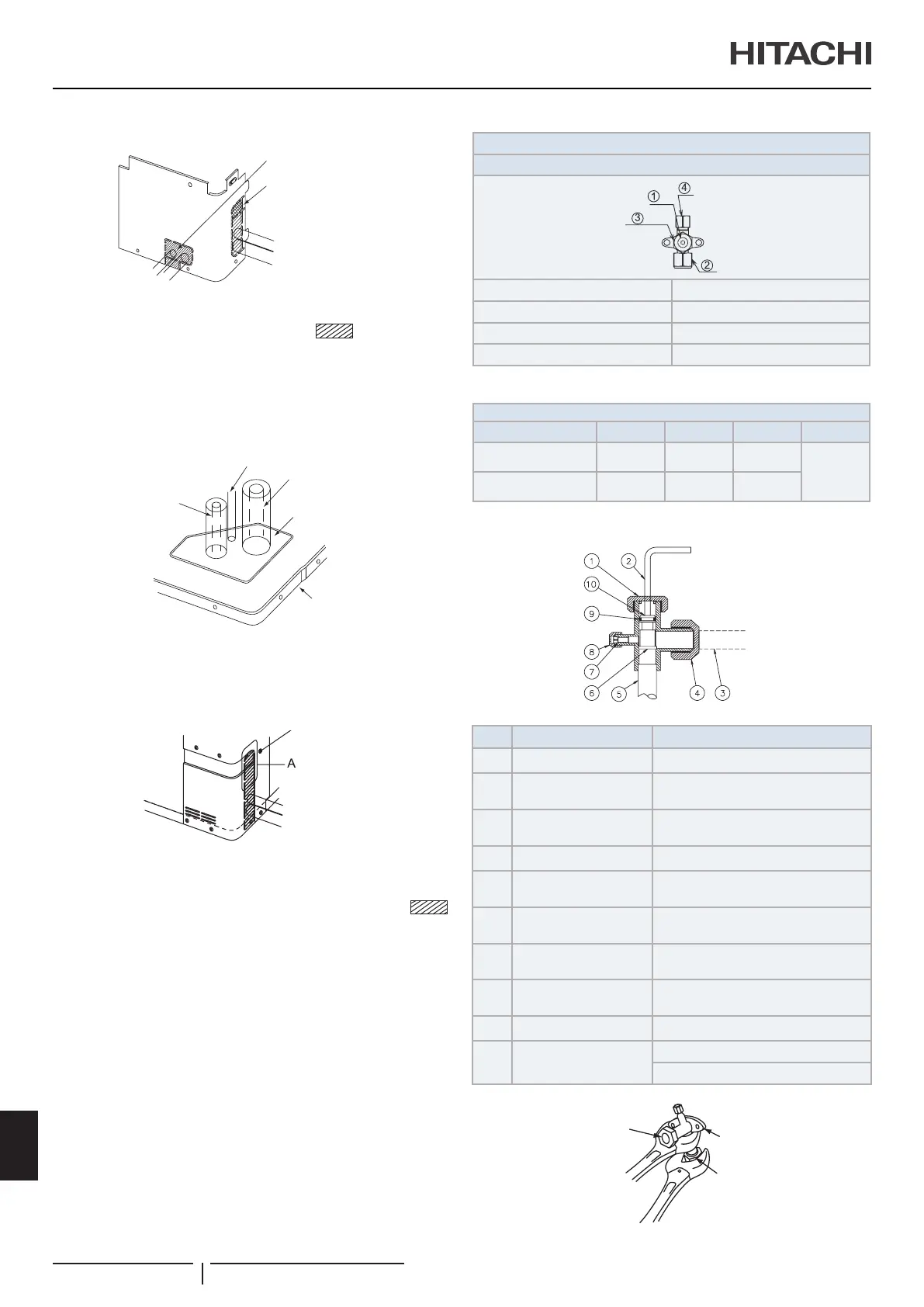 HITACHI

①
④
③
②

1
2
10
9
8
7
6
5
4
3

A