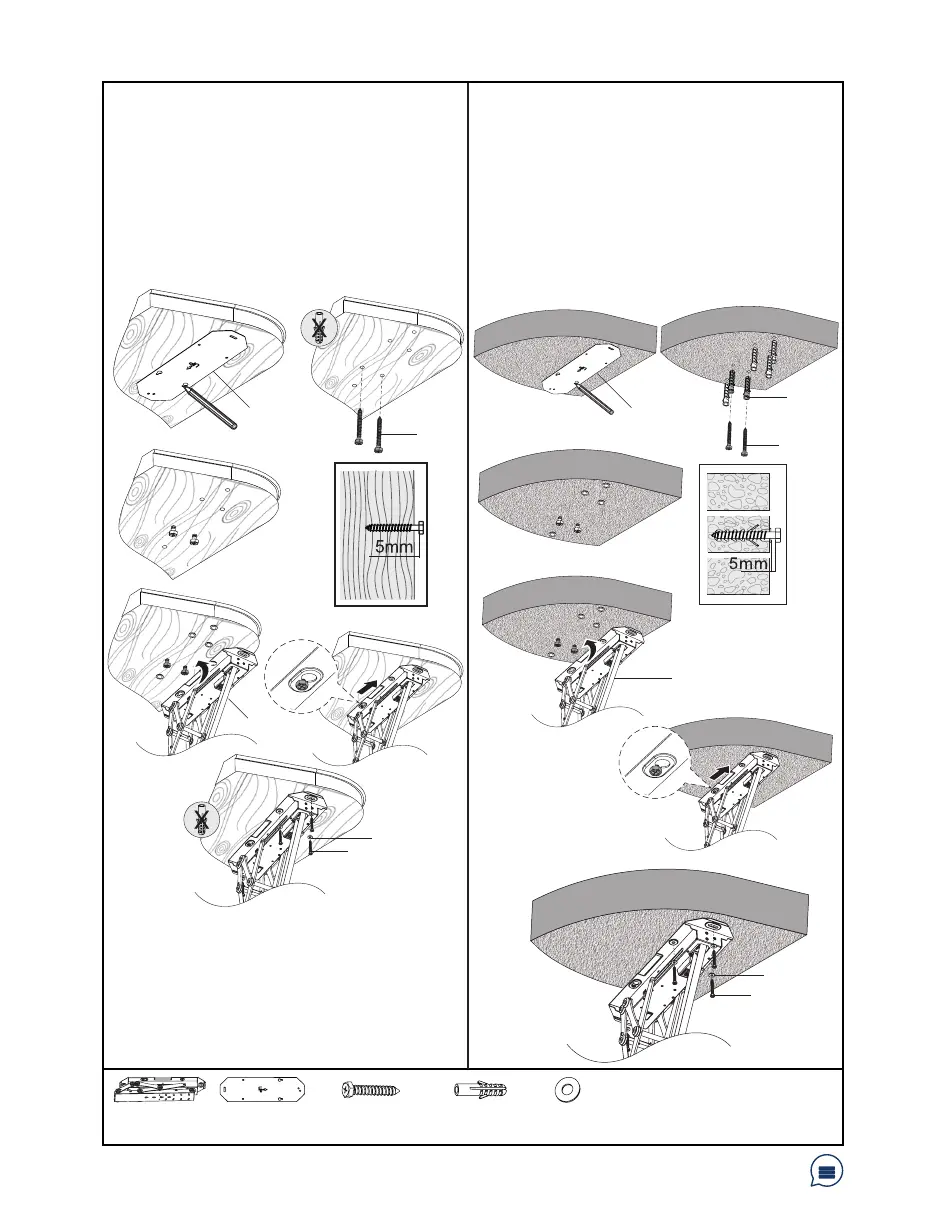 5mm

5mm