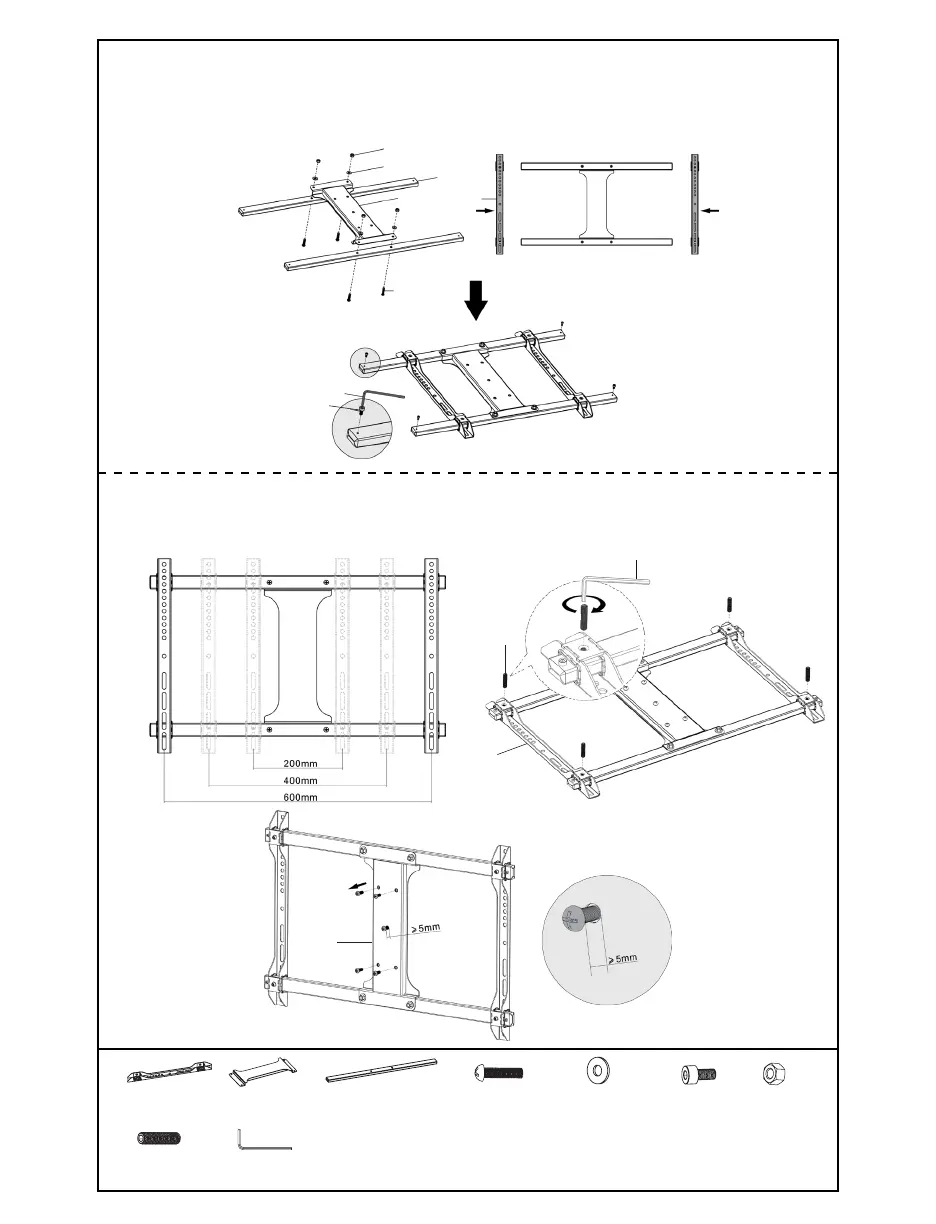 200mm
400mm
600mm
>5mm
>5mm