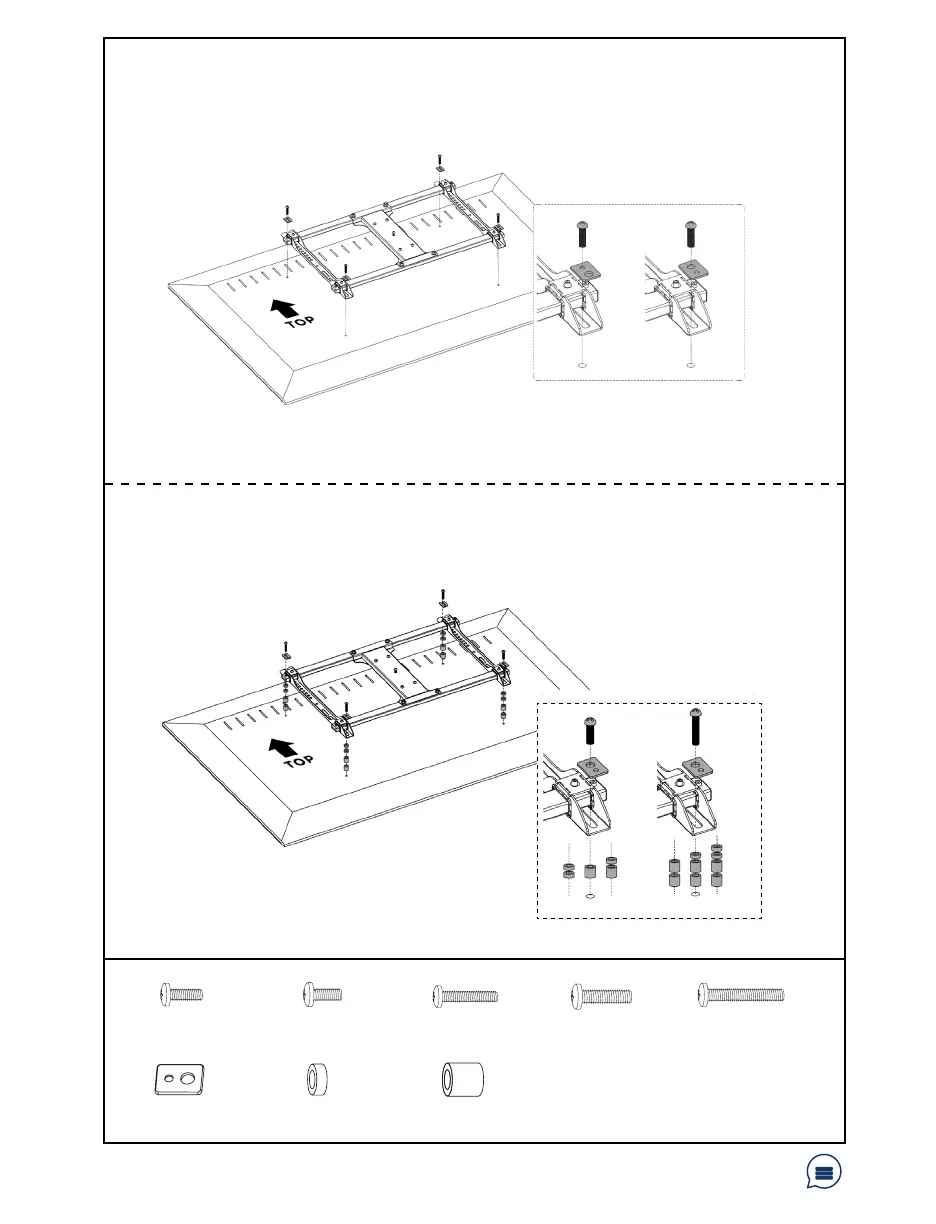 TOP

TOP