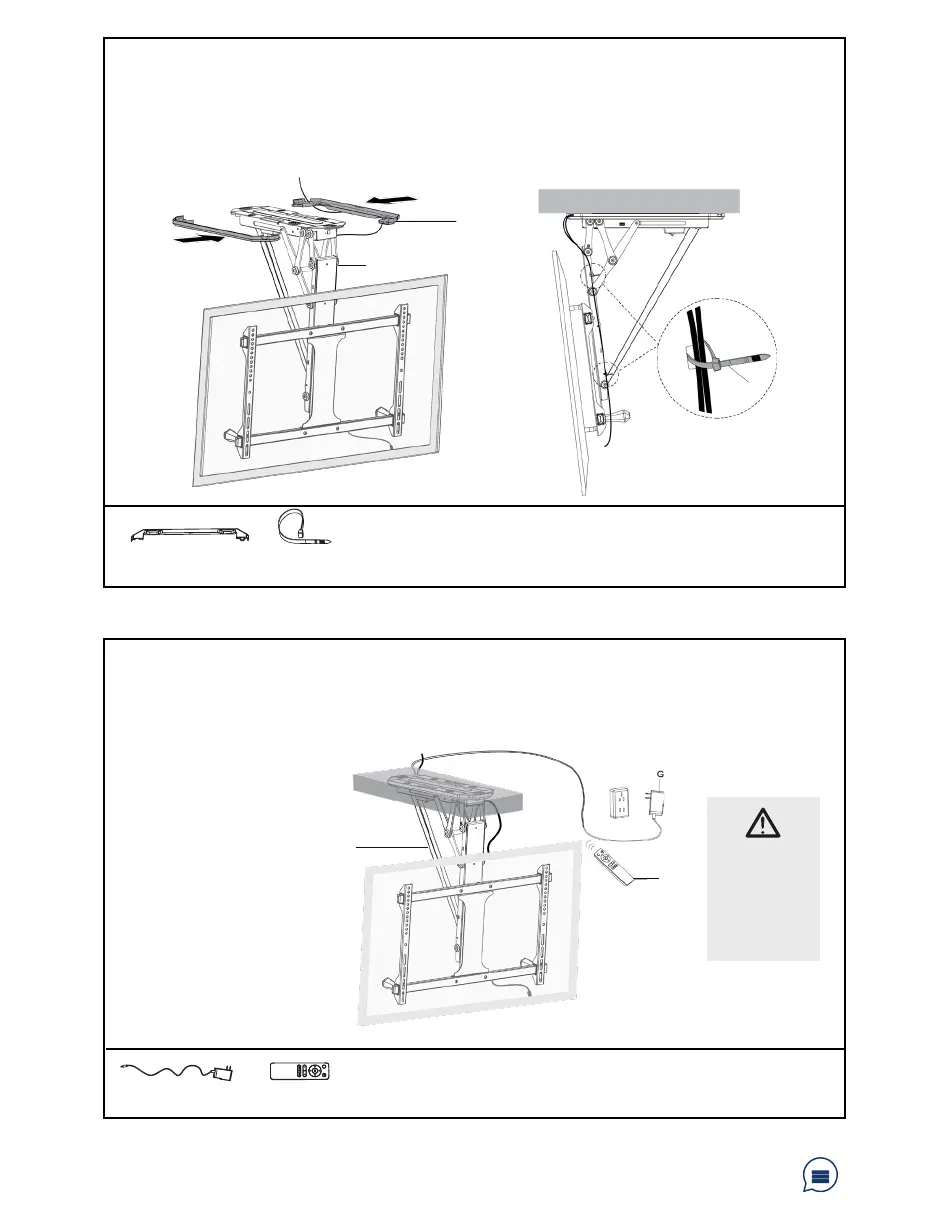 G