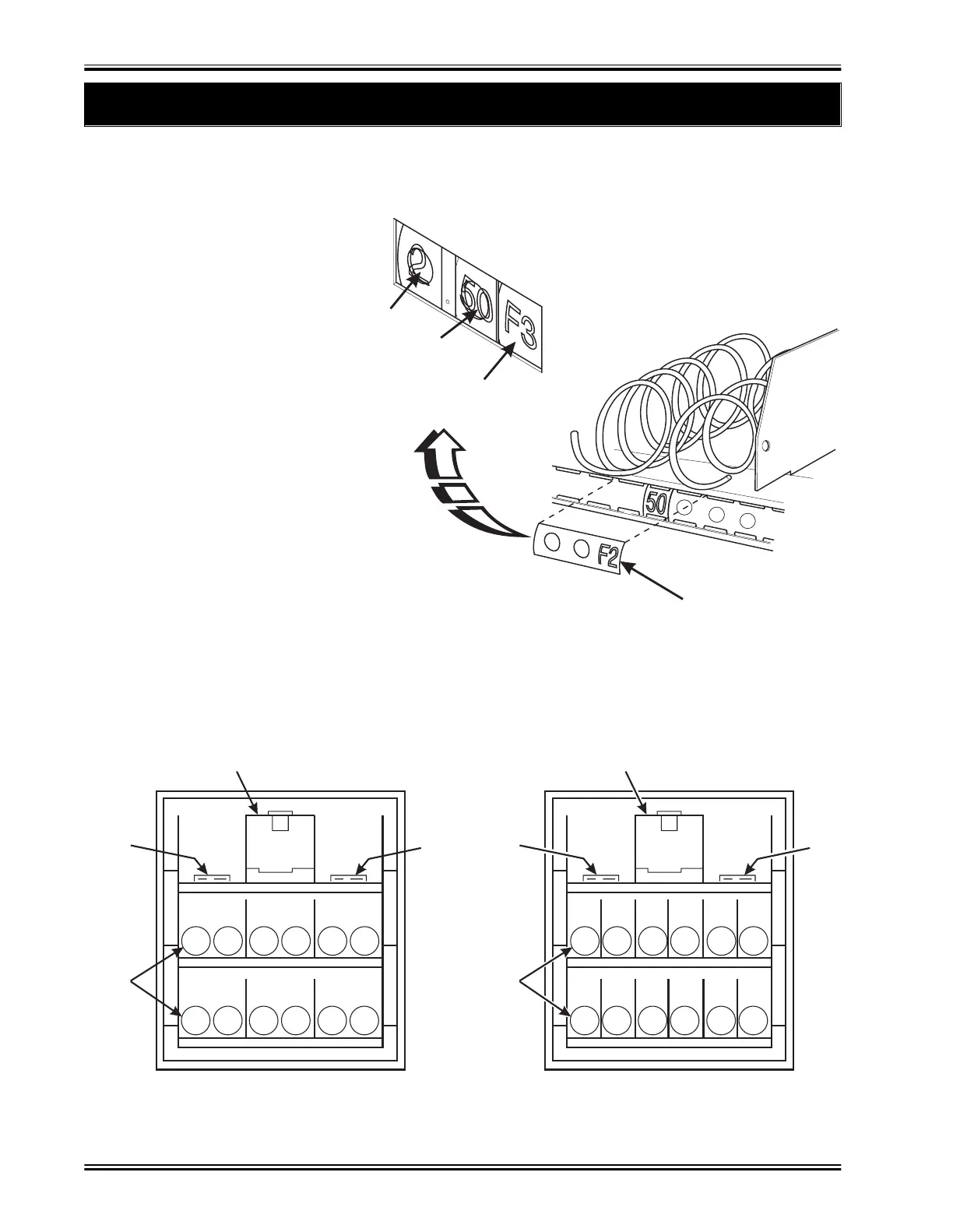 50

F3

50

F2