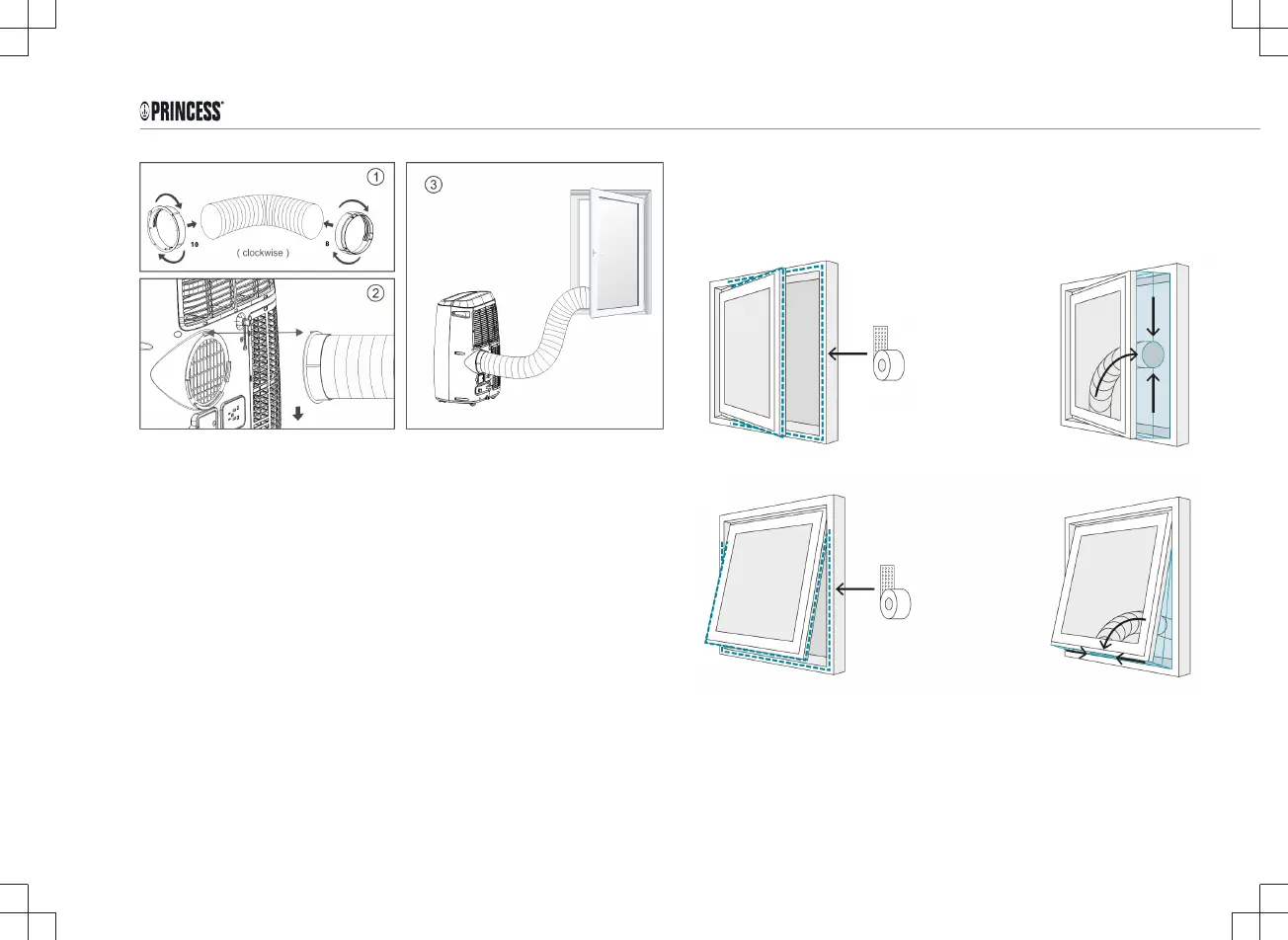 PRINCESS

1
10
( clockwise )
8

2

3