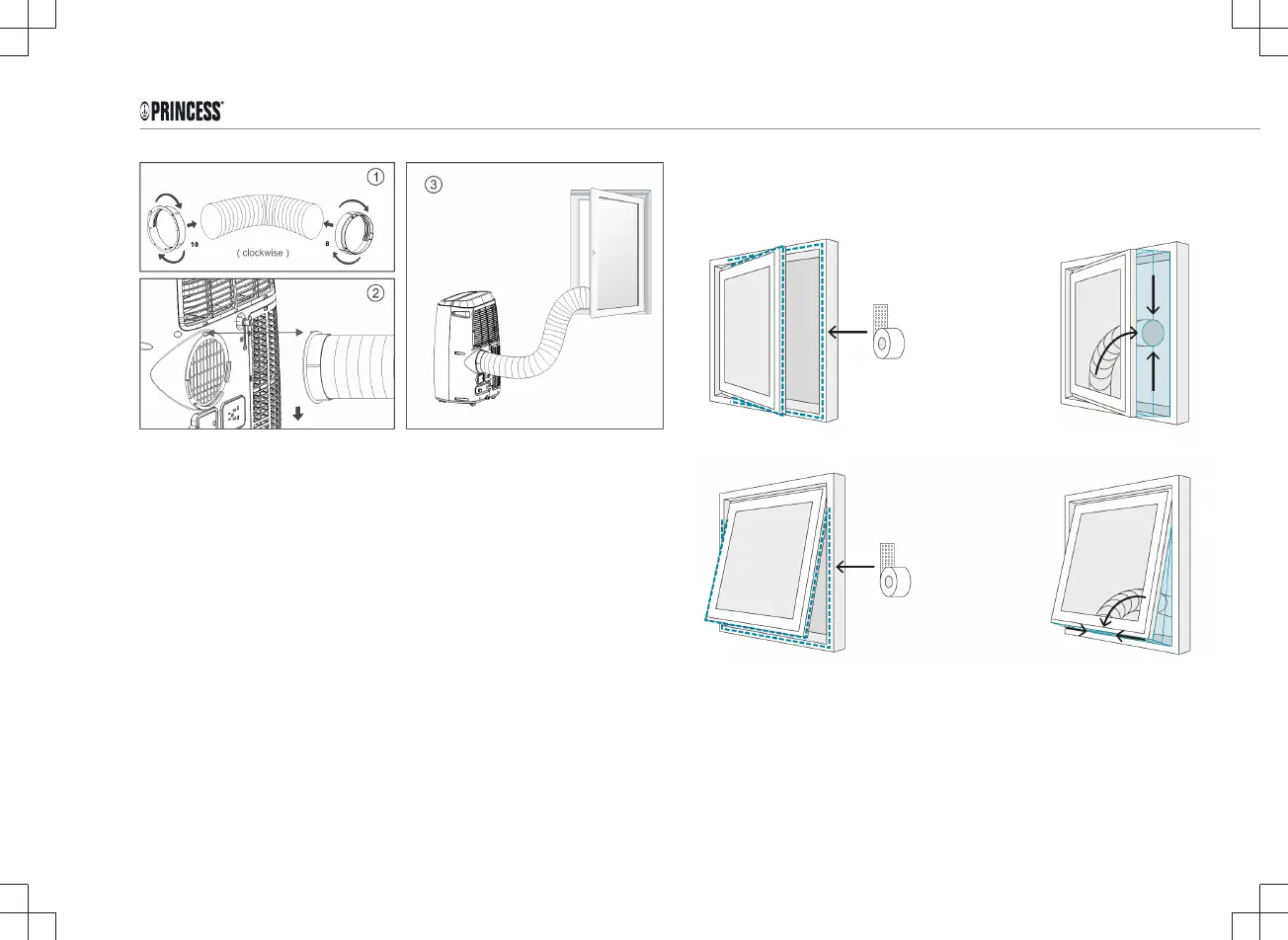 PRINCESS

1

10

( clockwise )

8

2

3