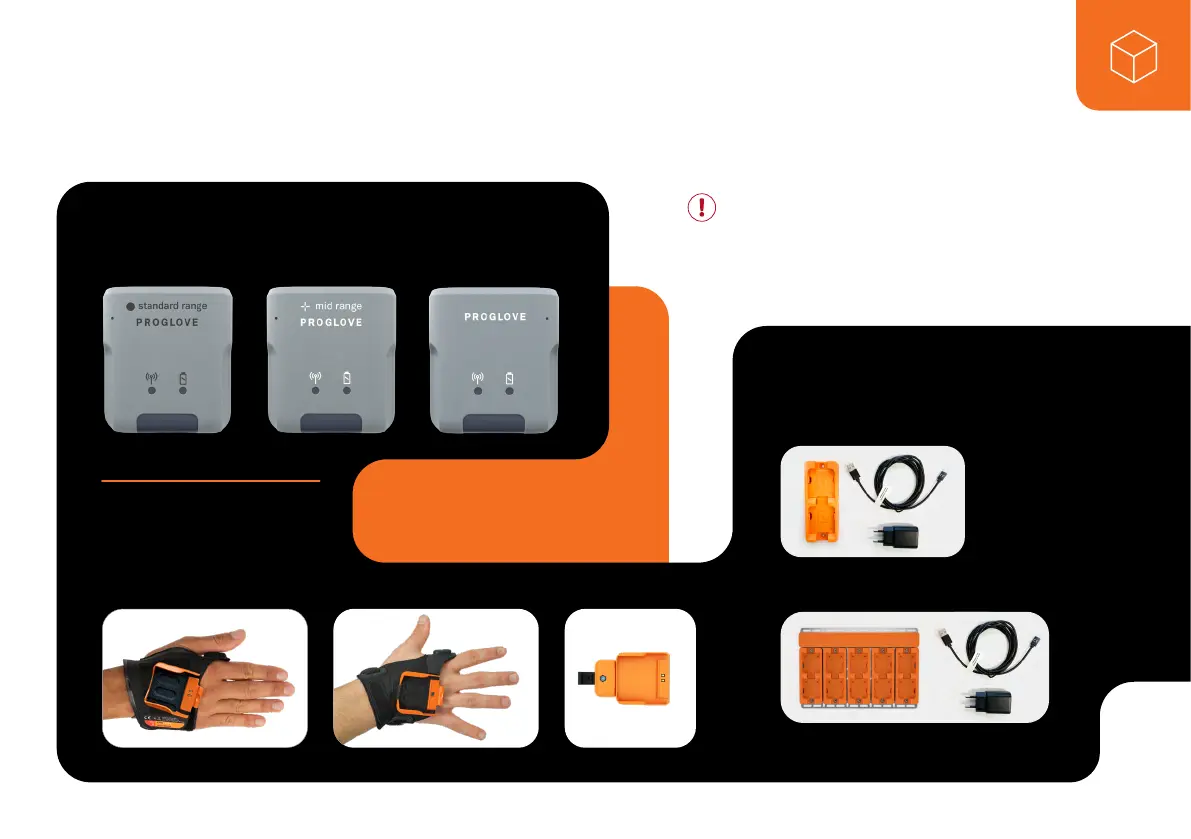 standard range
PROGLOVE

mid range
PROGLOVE

PROGLOVE