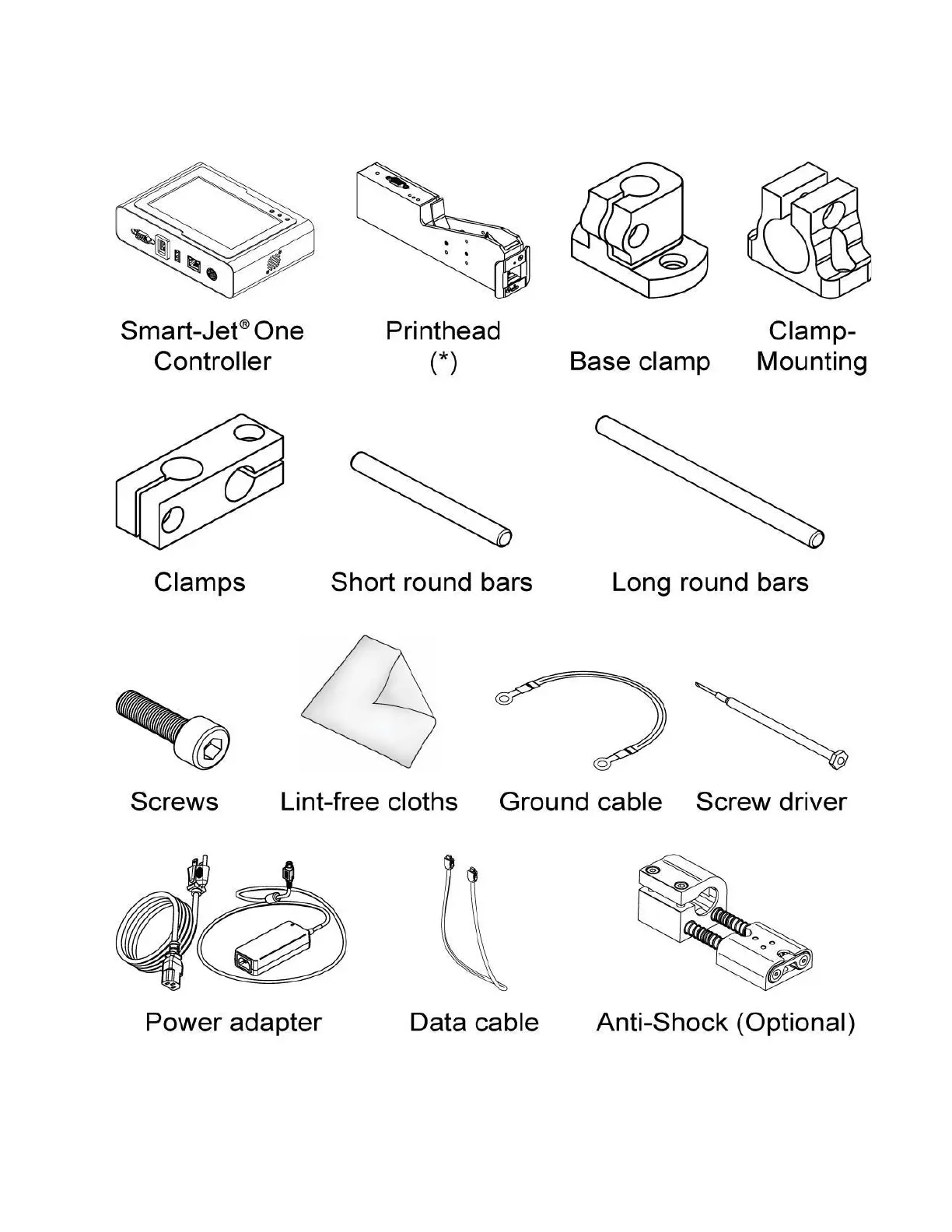 Smart-Jet® One Controller

Printhead (*)

Base clamp

Clamp-Mounting

Clamps

Short round bars

Long round bars

Screws

Lint-free cloths

Ground cable

Screw driver

Power adapter

Data cable

Anti-Shock (Optional)