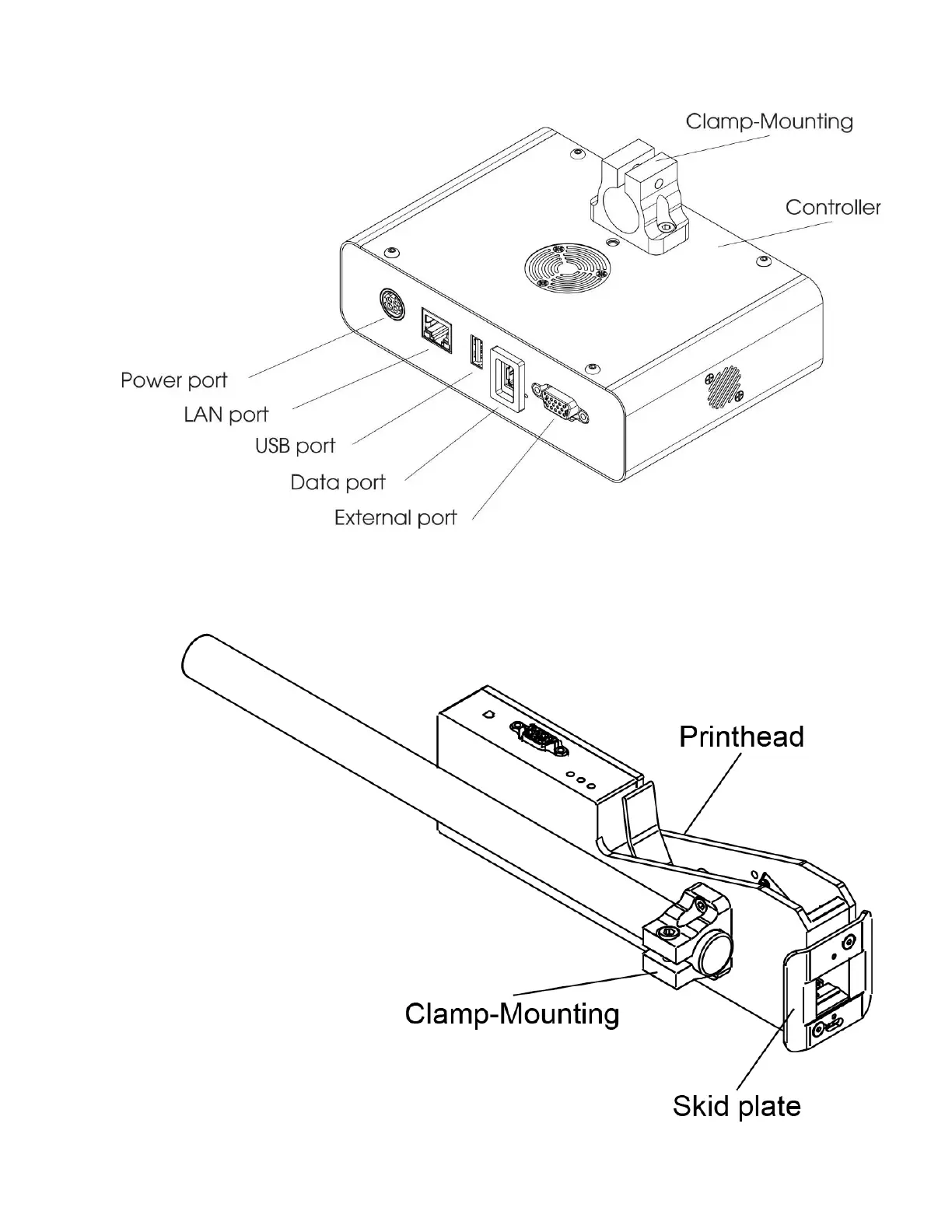 Clamp-Mounting

Controller

Power port

LAN port

USB port

Data port

External port

Printhead

Clamp-Mounting

Skid plate