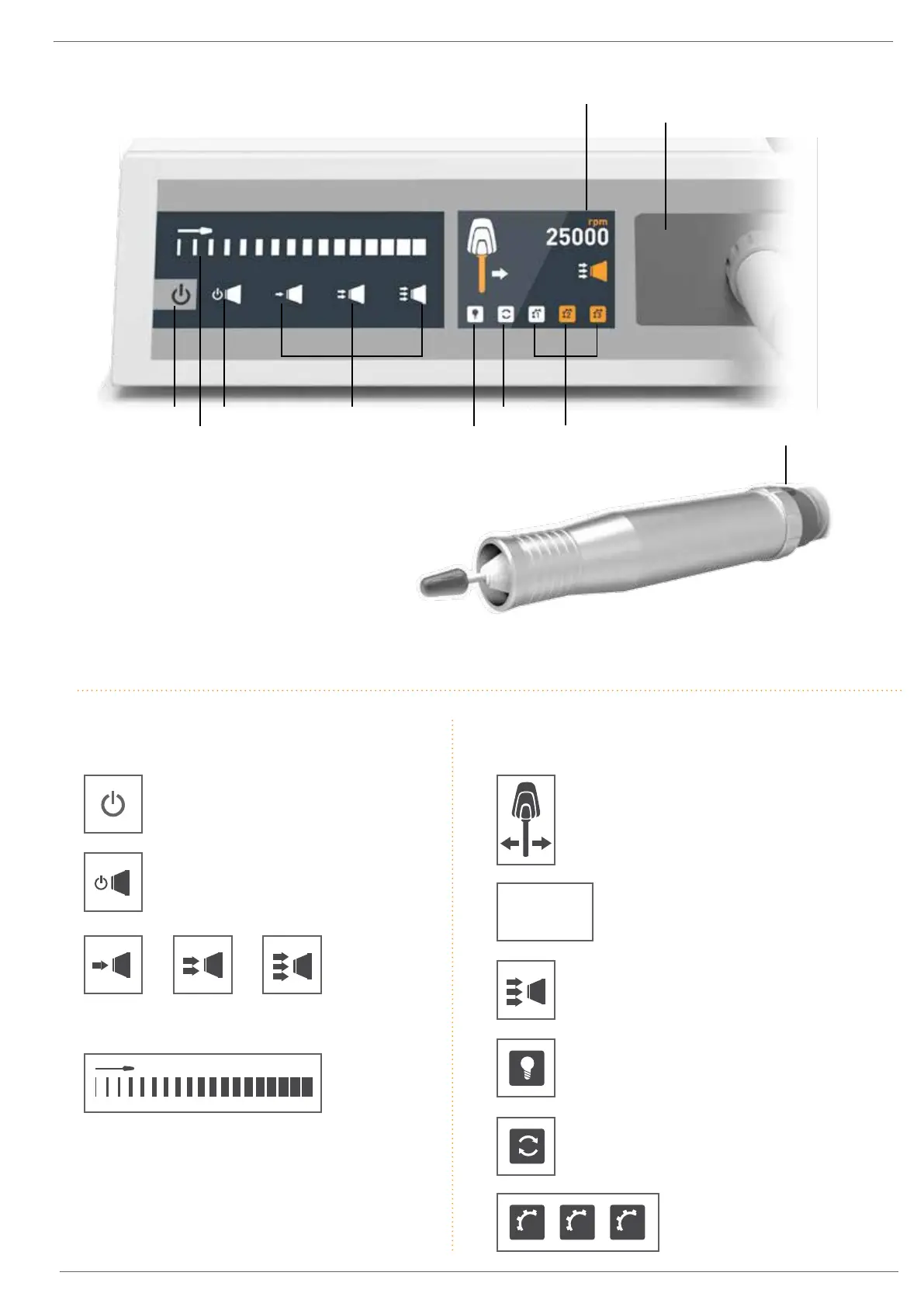 rpm
25000