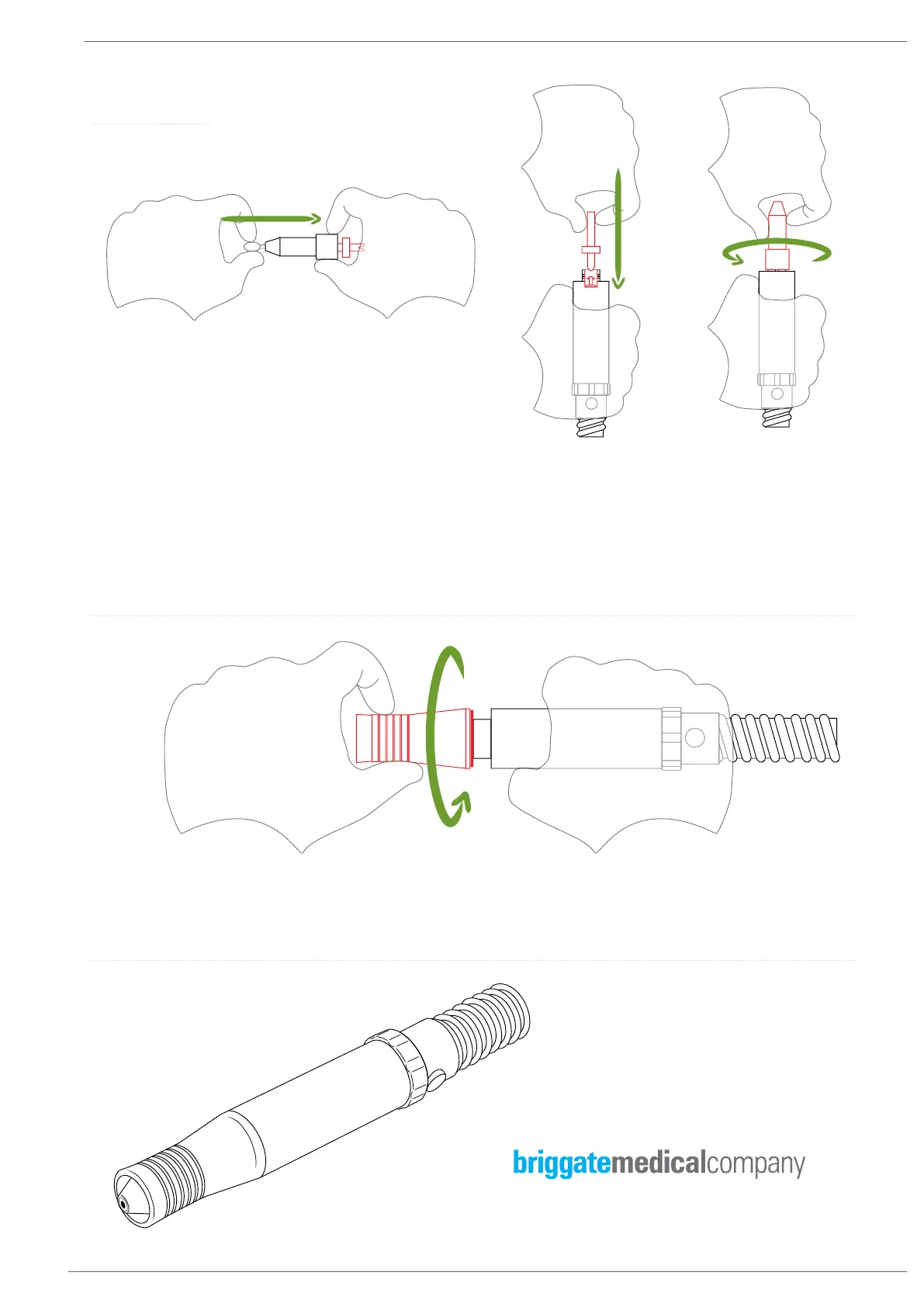 briggatemedicalcompany