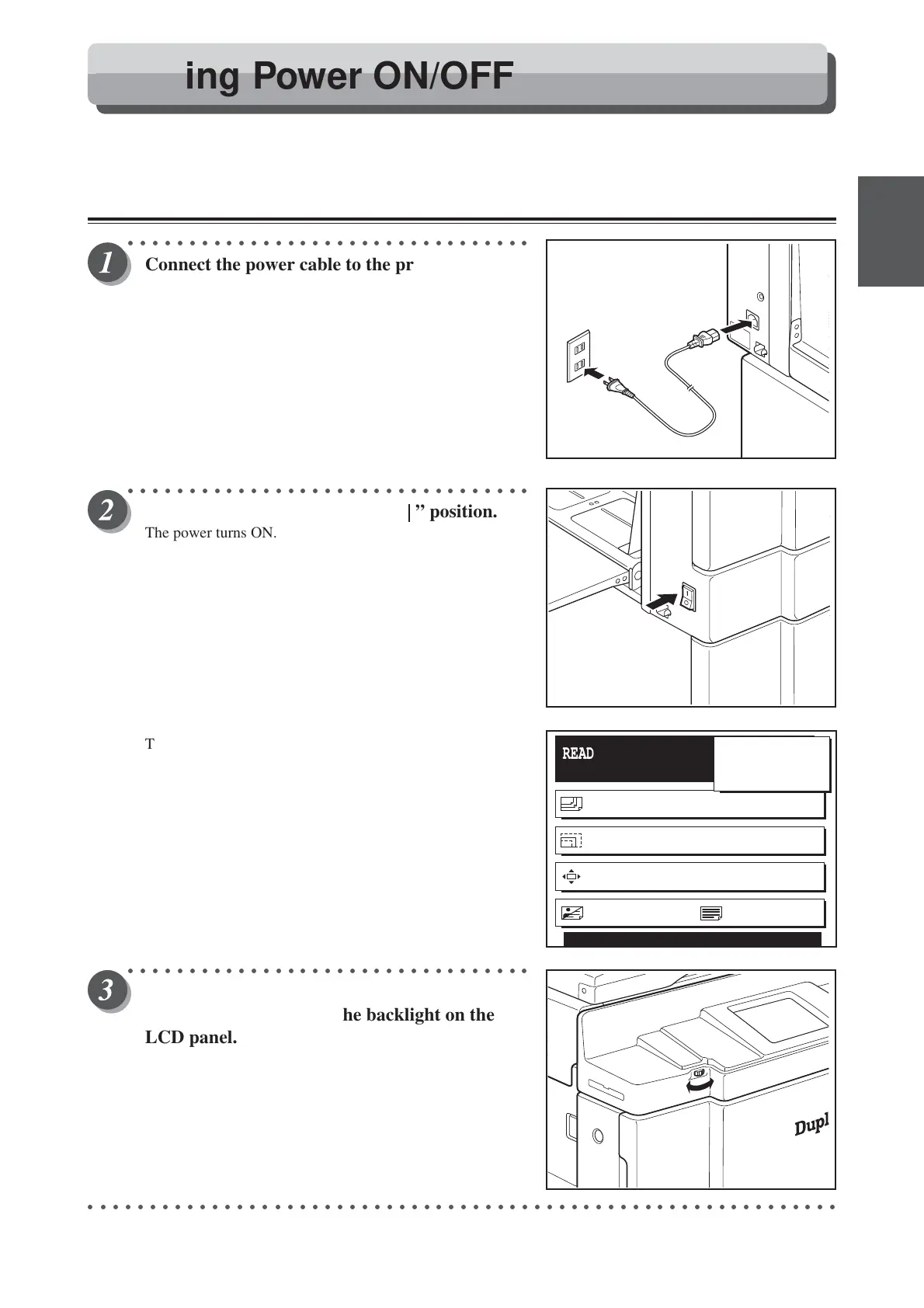 ing Power ON/OFF

1 Connect the power cable to the pr

2 | ” position.

The power turns ON.

T

READ

3 he backlight on the LCD panel.

Dupl