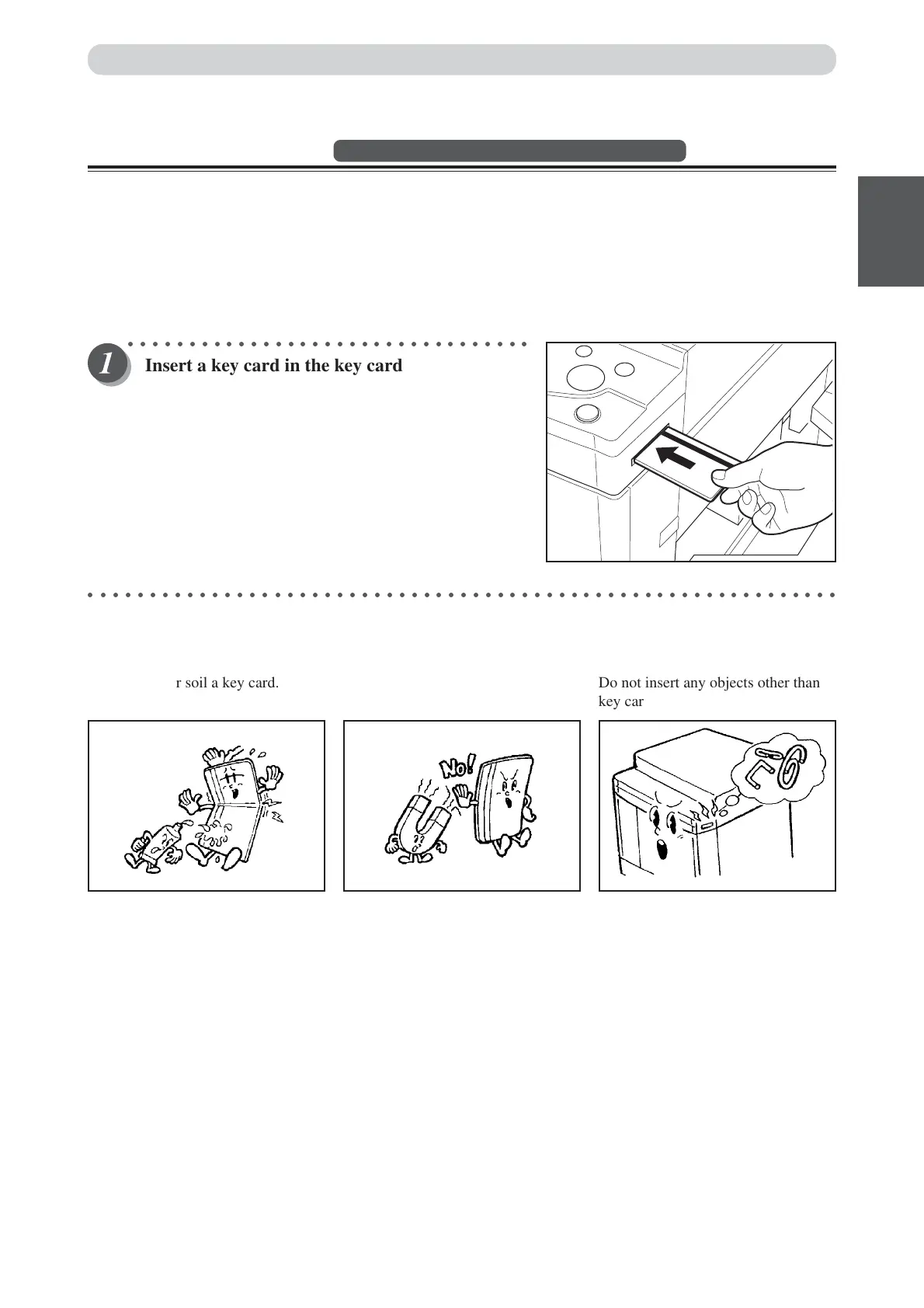 1 Insert a key card in the key card

r soil a key card.

Do not insert any objects other than key car

No!