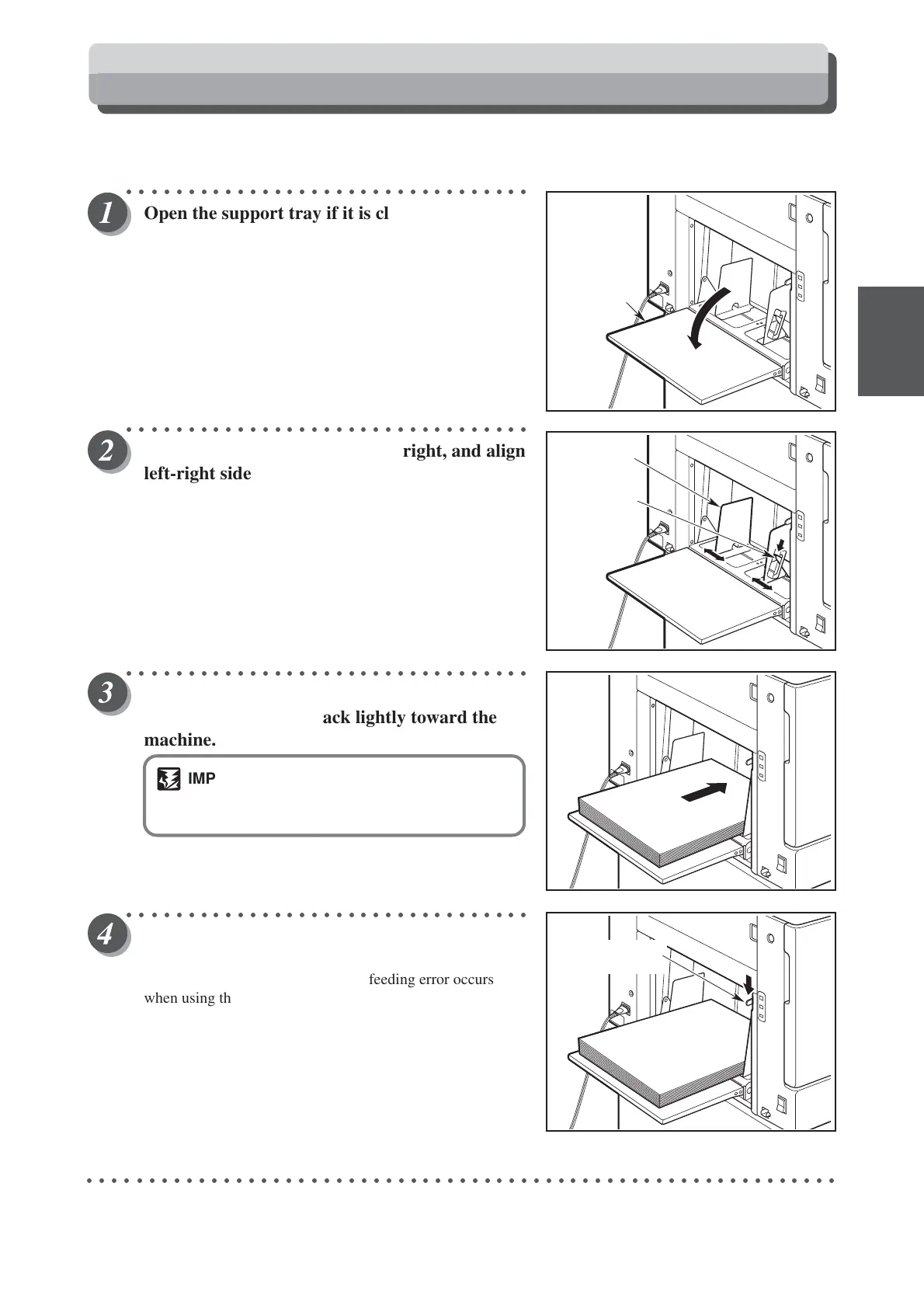 1

Open the support tray if it is cl

2

right, and align left-right side

3

ack lightly toward the machine.

IMP

4

feeding error occurs when using th