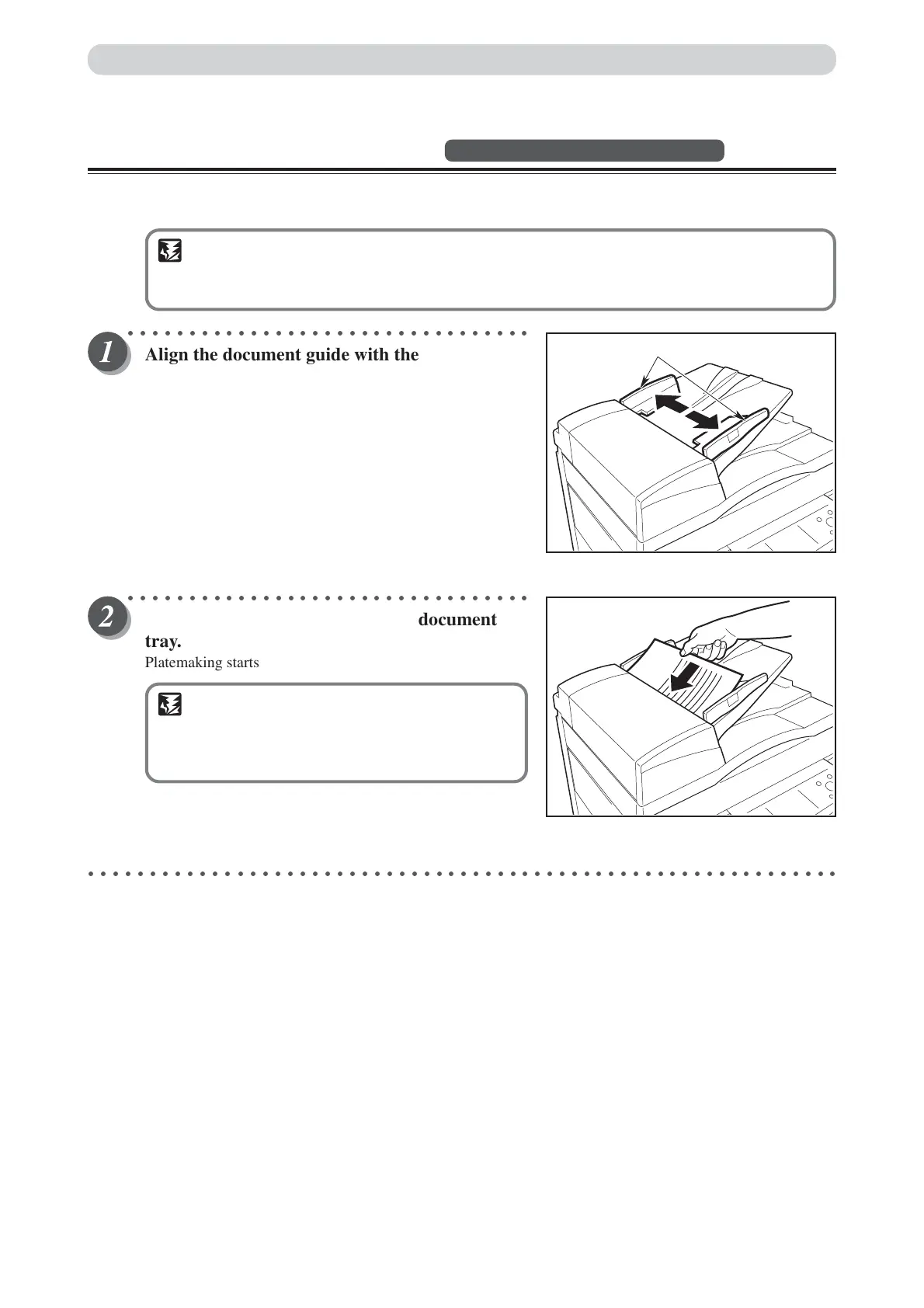 1

Align the document guide with the

2

document tray.

Platemaking starts