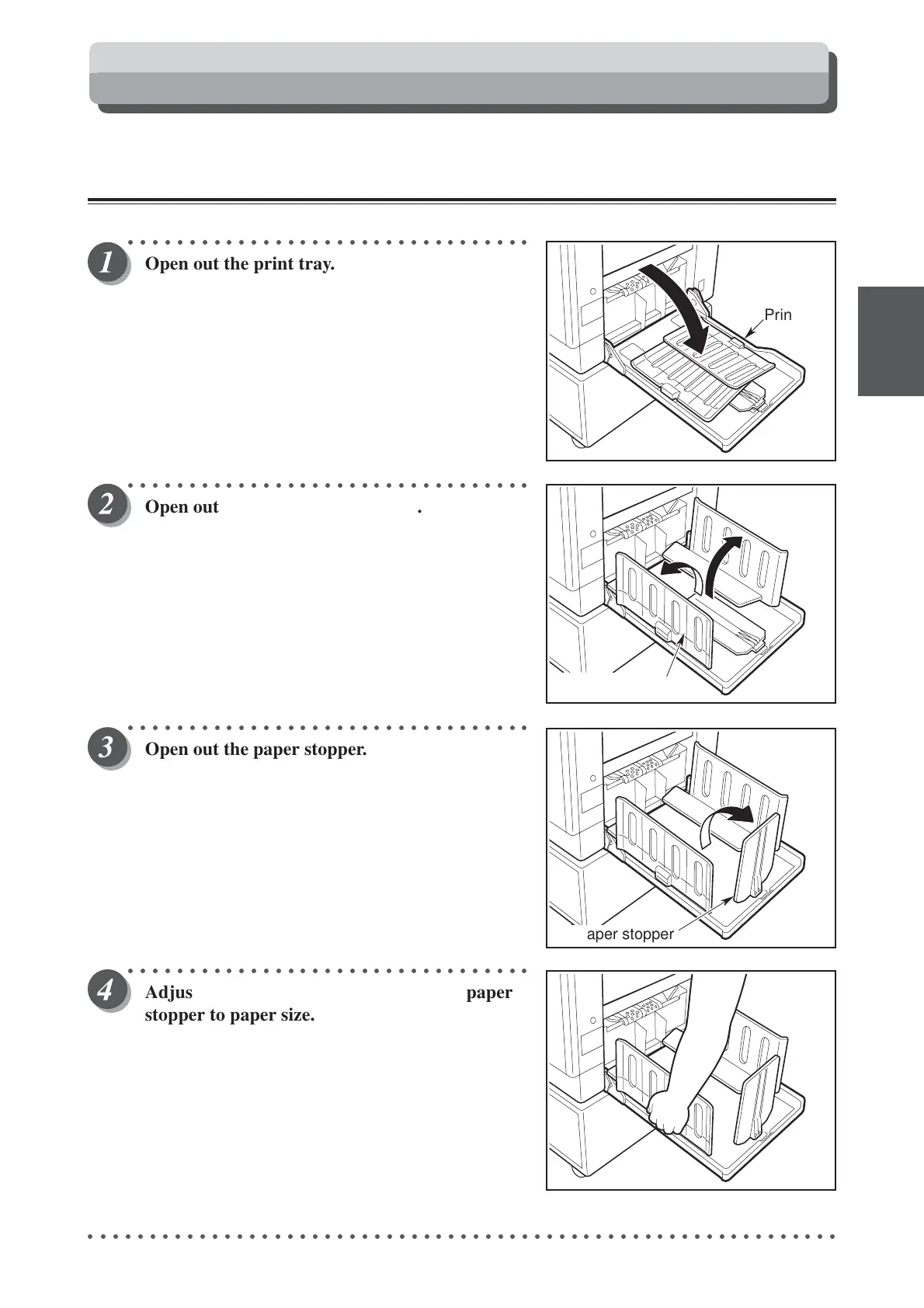 1 Open out the print tray.

Prin

2 Open out .

3 Open out the paper stopper.

aper stopper

4 Adjus paper stopper to paper size.