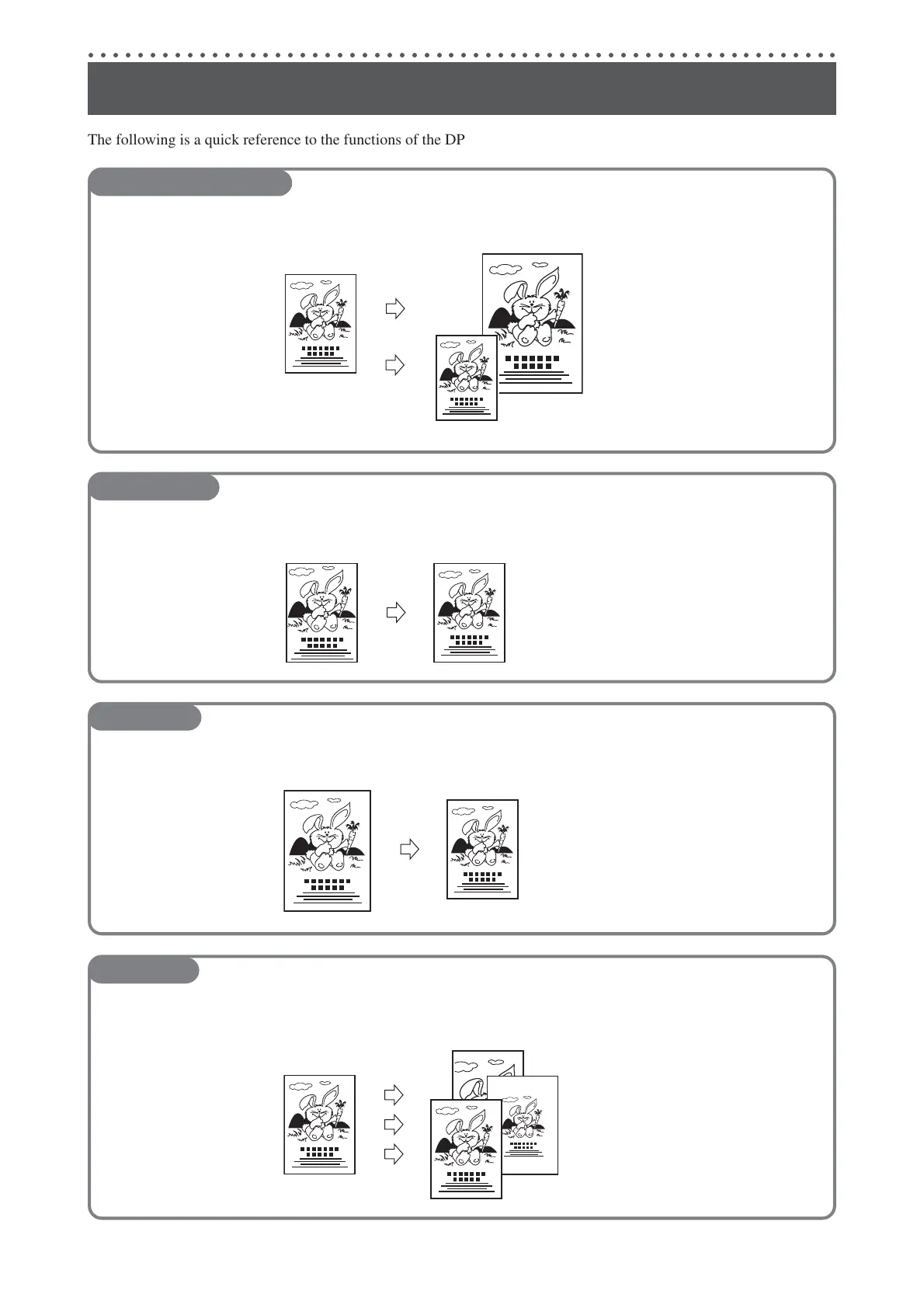 The following is a quick reference to the functions of the DP