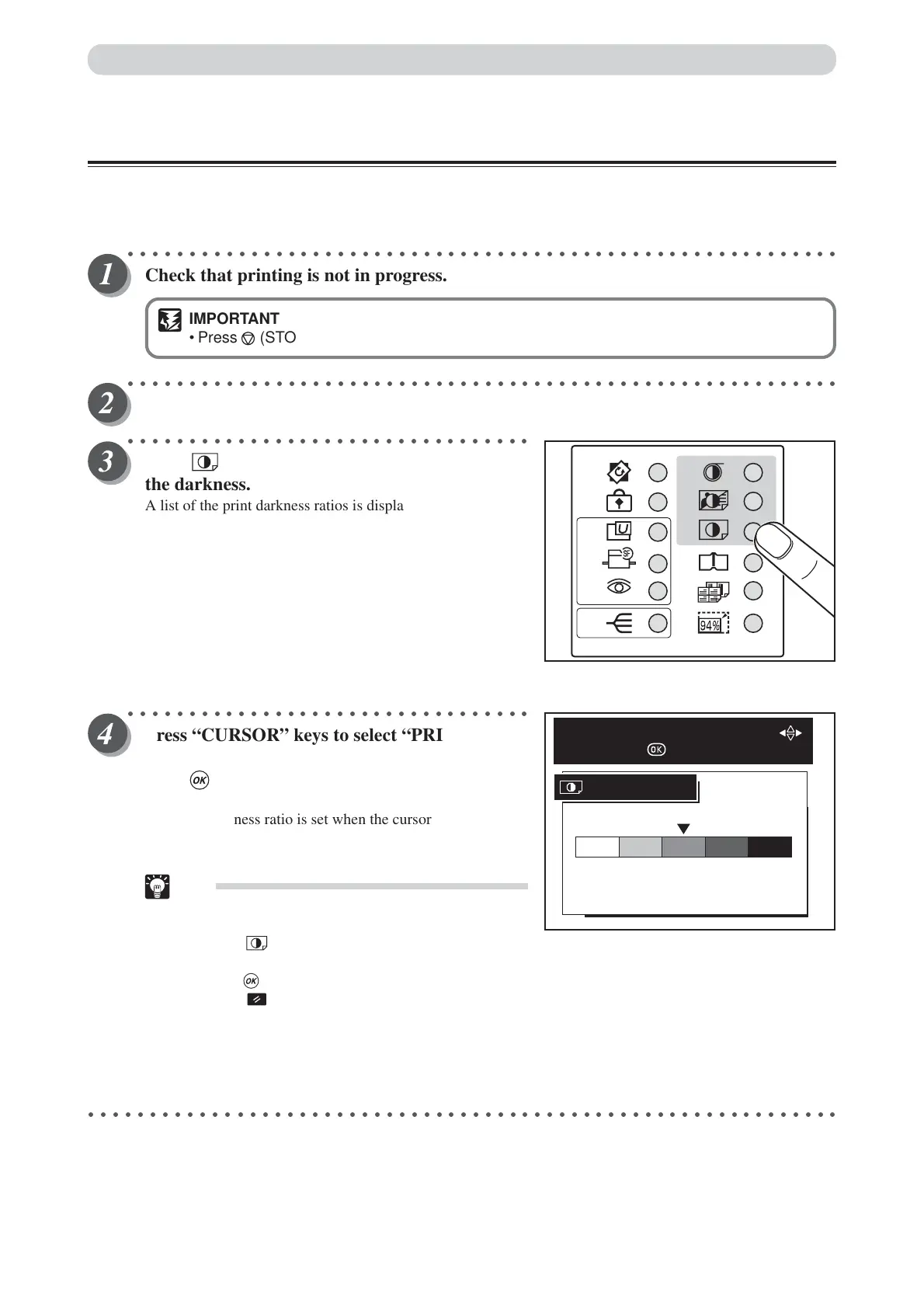 1

Check that printing is not in progress.

IMPORTANT
• Press (STO

2

3

the darkness.

A list of the print darkness ratios is displa

94%

4

ress “CURSOR” keys to select “PRI

ness ratio is set when the cursor