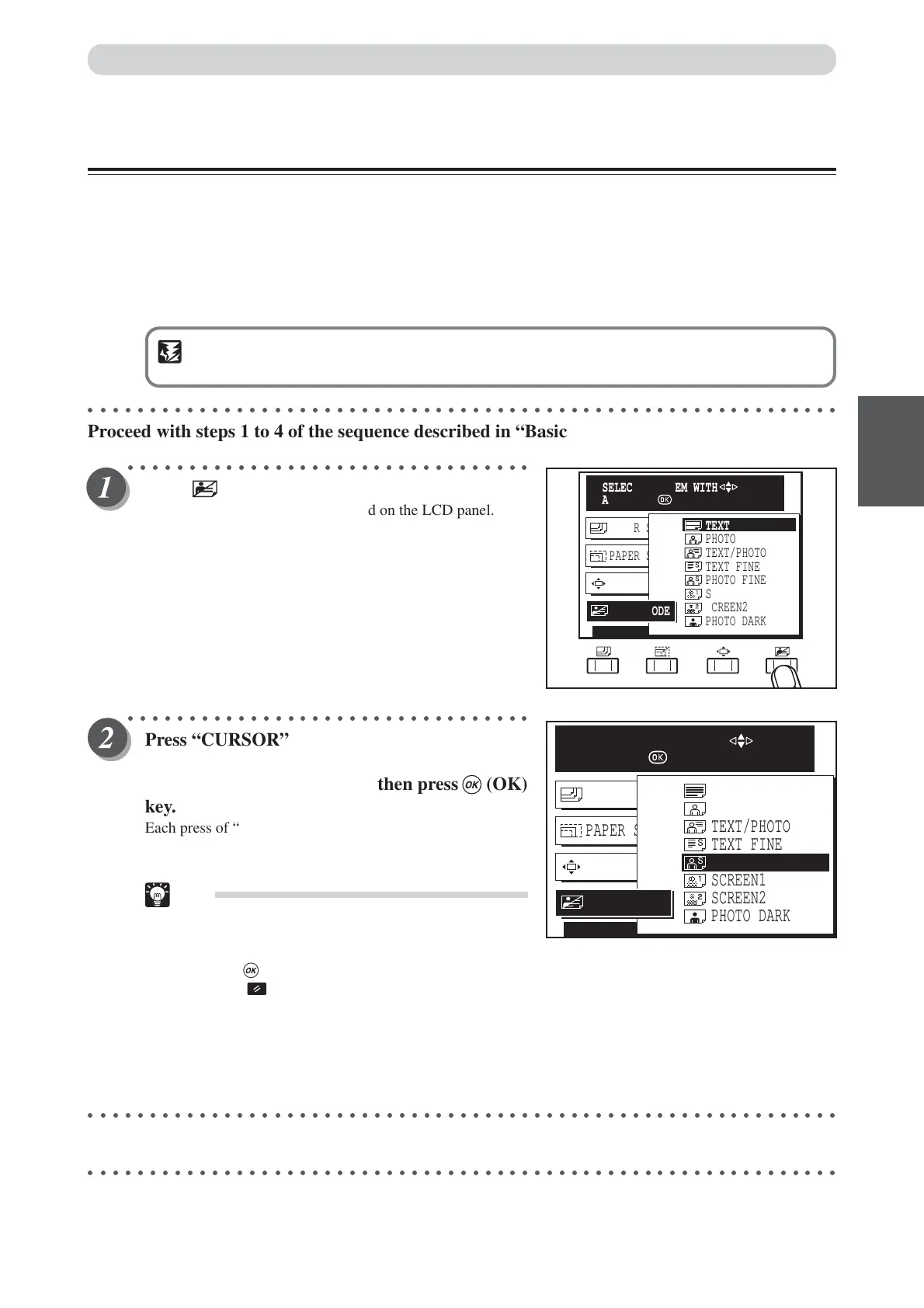 Proceed with steps 1 to 4 of the sequence described in “Basic

1

d on the LCD panel.

SELEC EM WITH
A

R S

PAPER S

ODE

TEXT
PHOTO
TEXT/PHOTO
TEXT FINE
PHOTO FINE
S
CREEN2
PHOTO DARK

2

Press “CURSOR”

then press (OK) key.

Each press of “

PAPER S

TEXT/PHOTO
TEXT FINE
SCREEN1
SCREEN2
PHOTO DARK