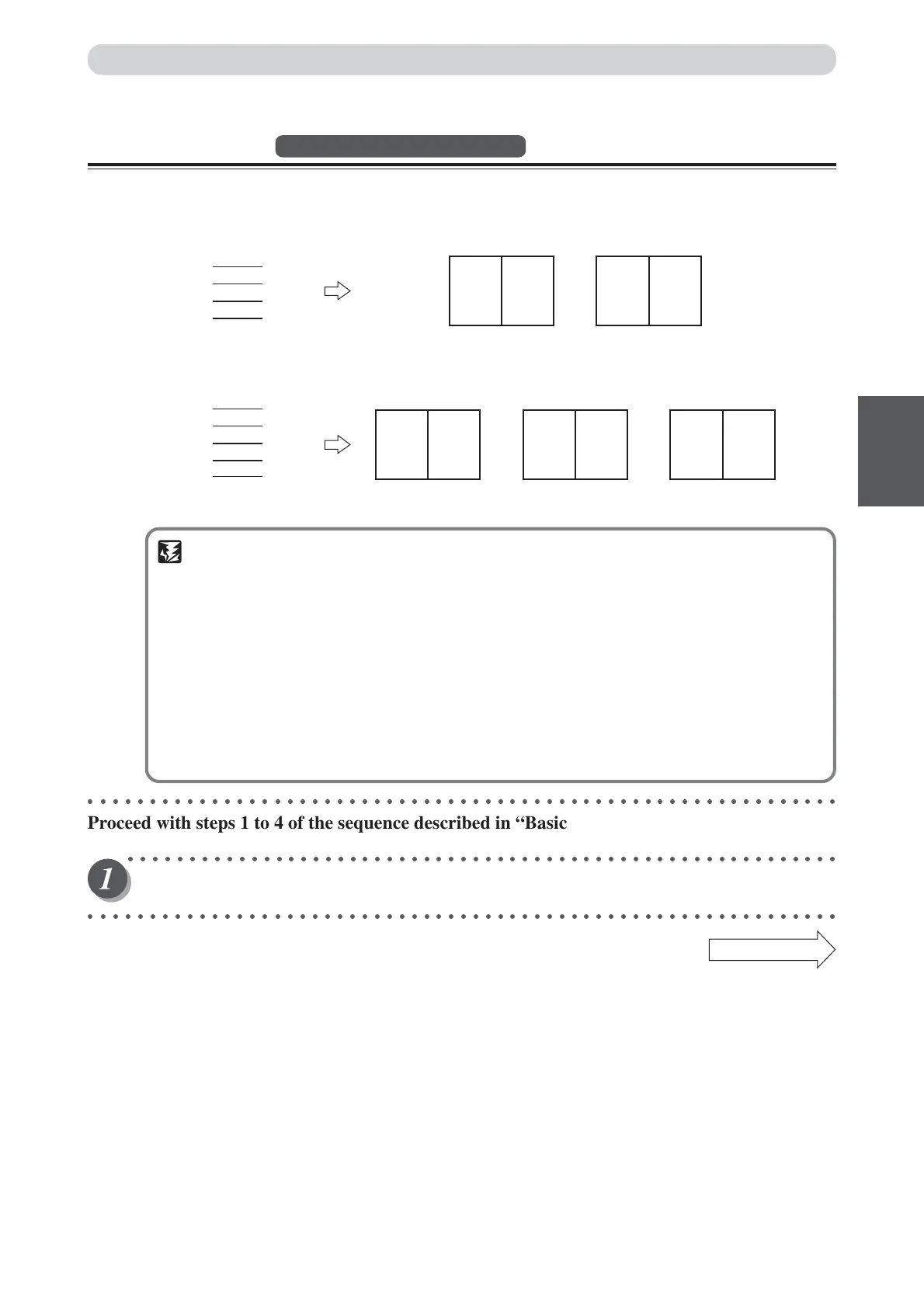 Proceed with steps 1 to 4 of the sequence described in “Basic

1