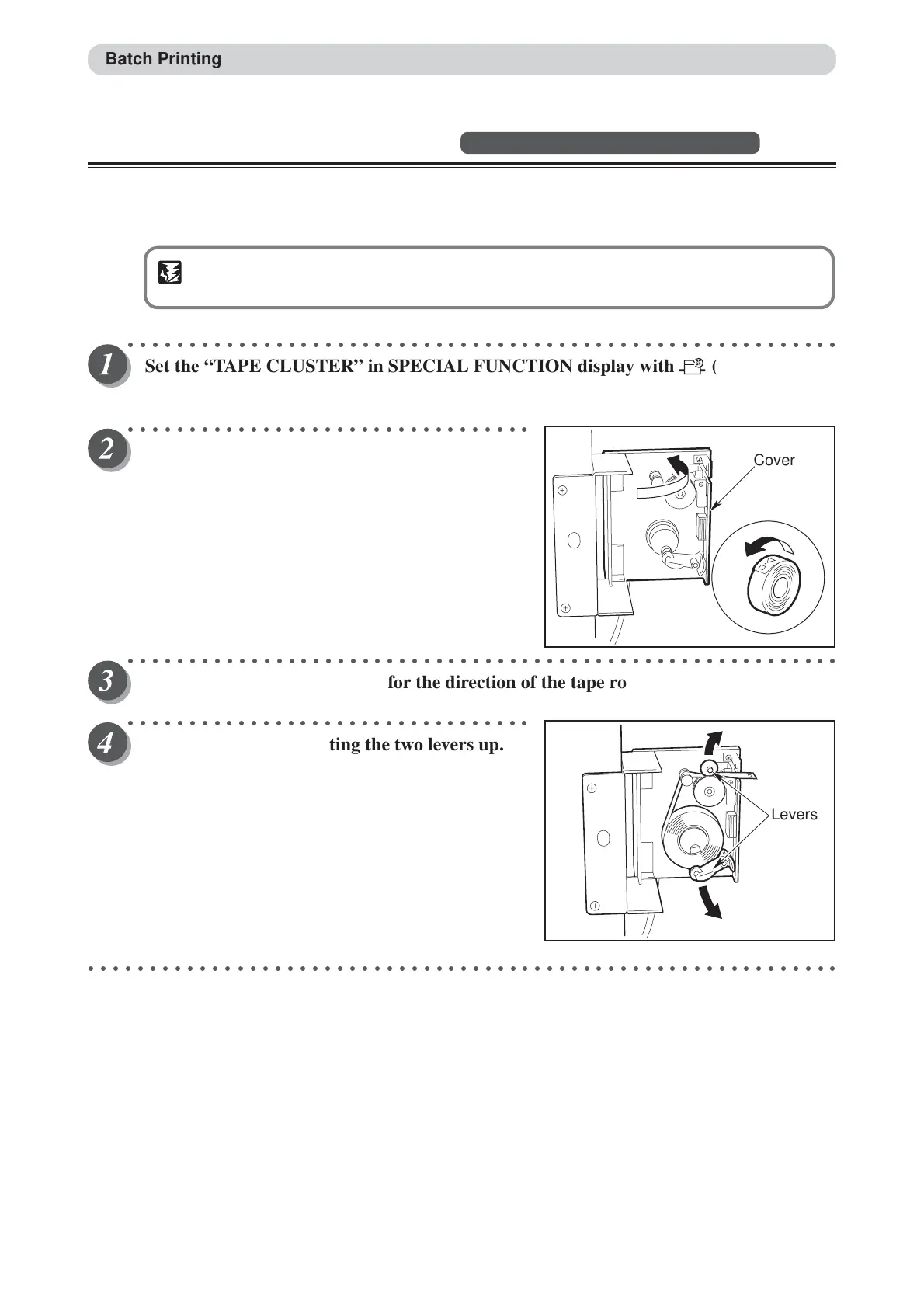 Batch Printing

1 Set the “TAPE CLUSTER” in SPECIAL FUNCTION display with (

2

Cover

3 for the direction of the tape ro

4 ting the two levers up.

Levers