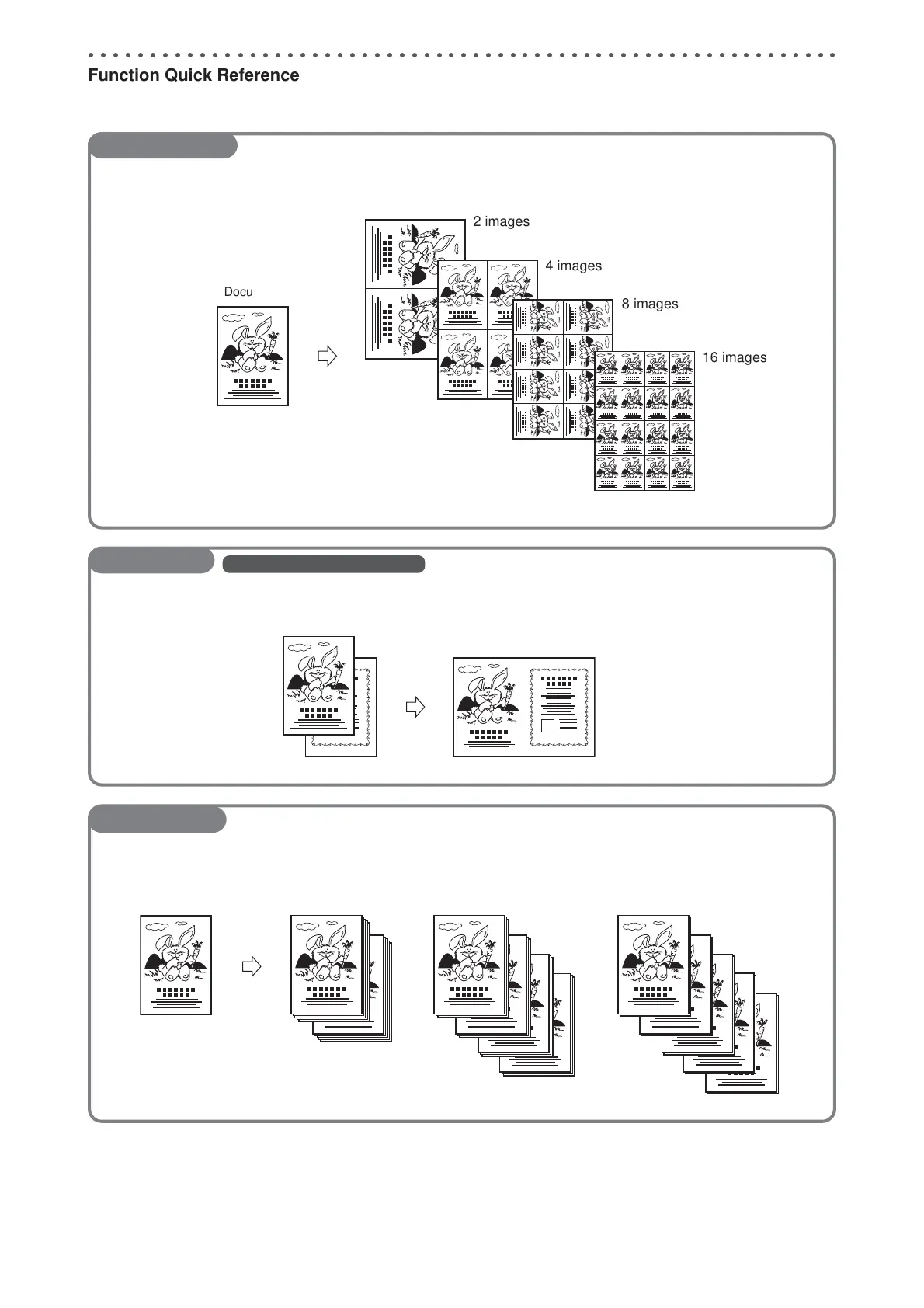 Function Quick Reference

Docu

2 images

4 images

8 images

16 images