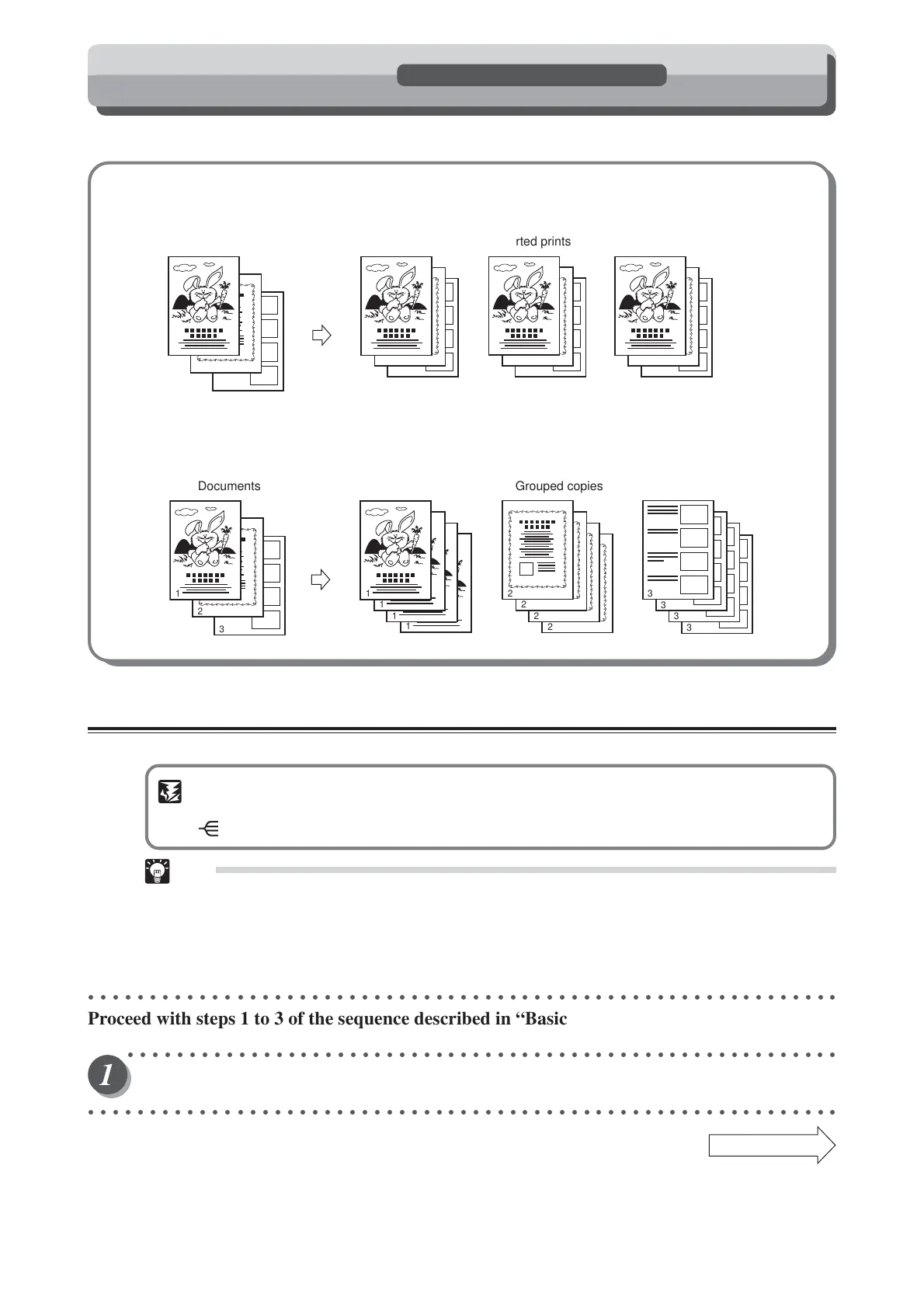 rted prints

Documents

Grouped copies

1
2
3

1
1
1
1

2
2
2
2

3
3
3
3

Proceed with steps 1 to 3 of the sequence described in “Basic

1