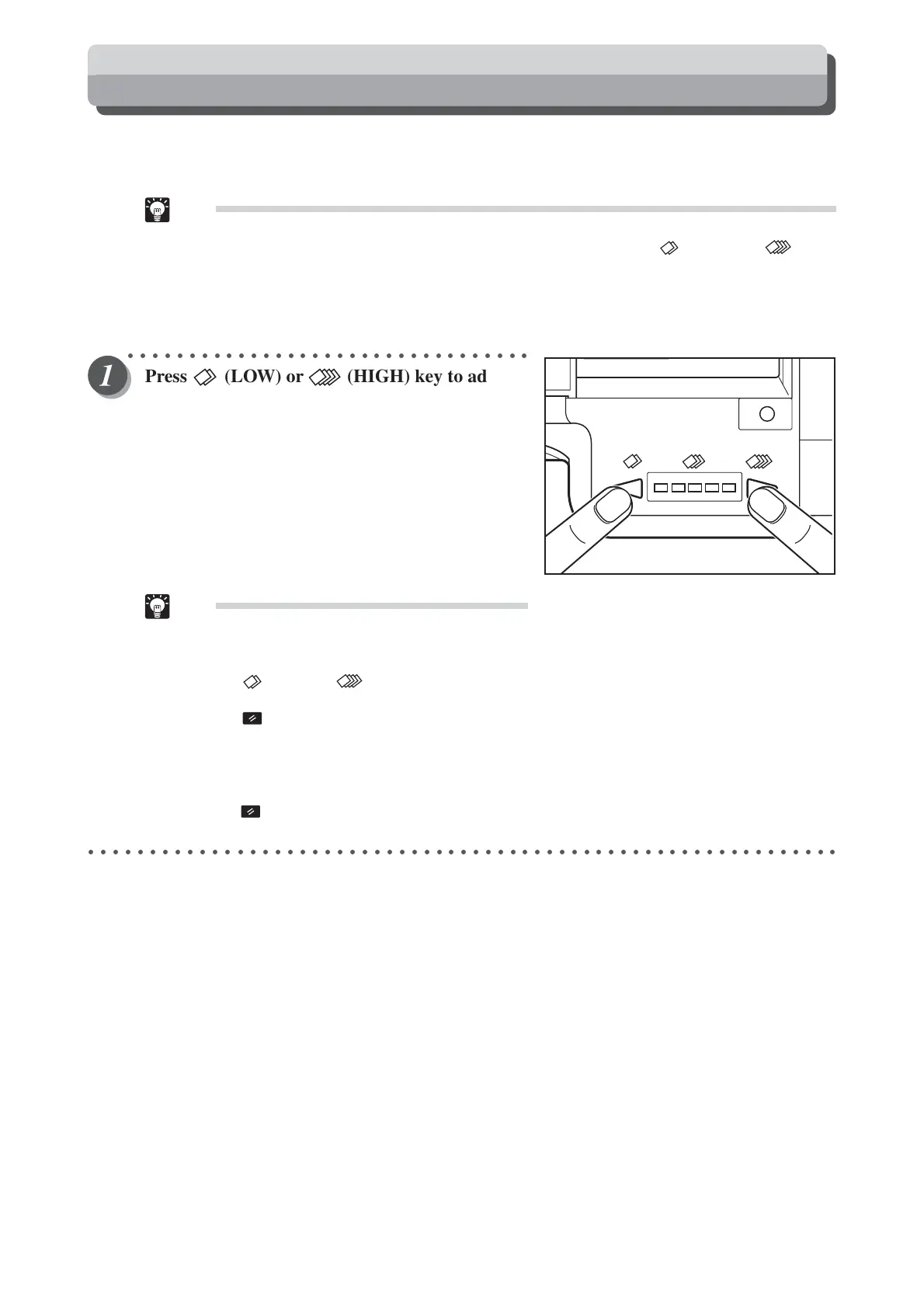 1

Press (LOW) or (HIGH) key to ad