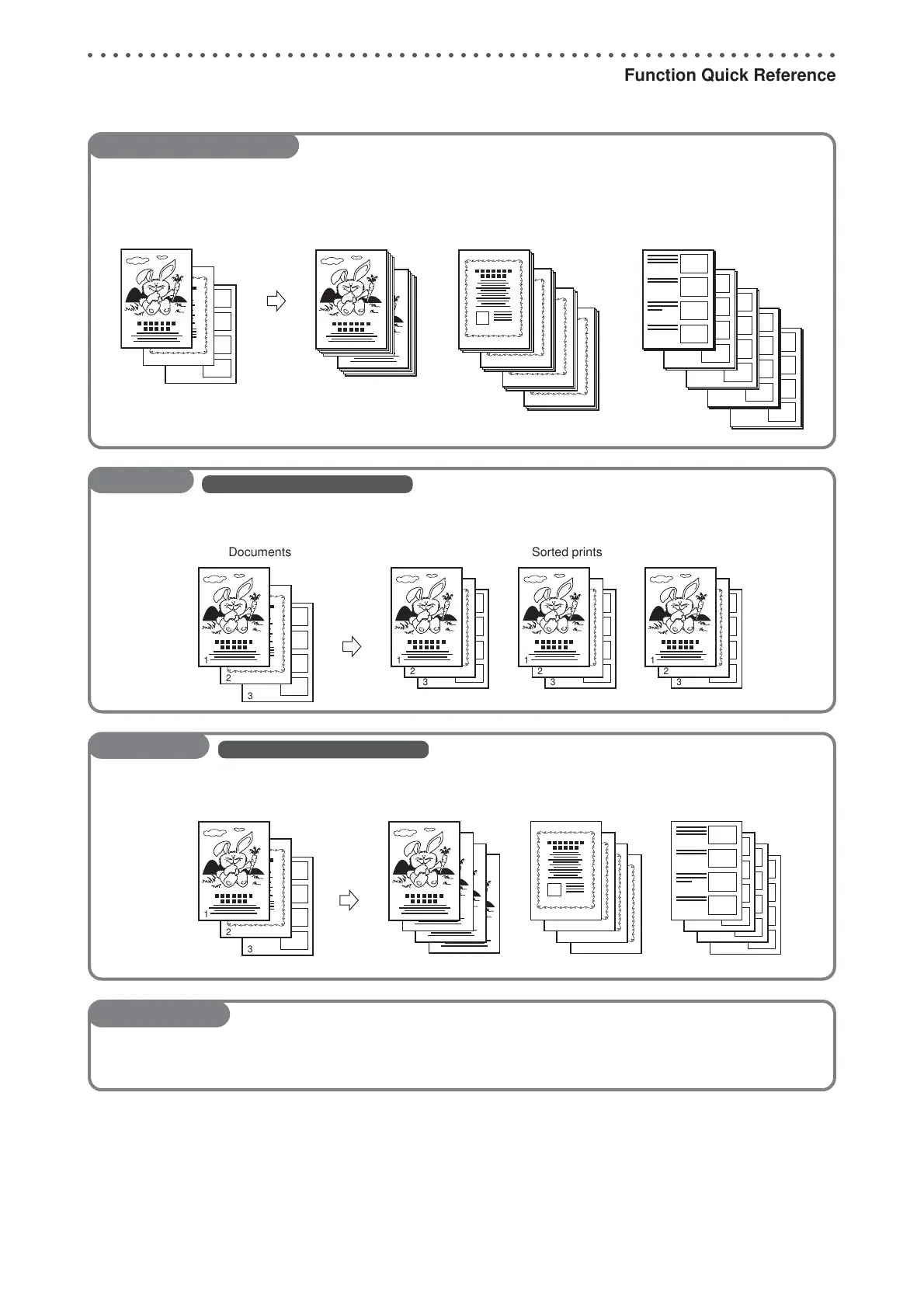 Function Quick Reference

Documents

Sorted prints

1
2
3

1
2
3

1
2
3

1
2
3

1
2
3