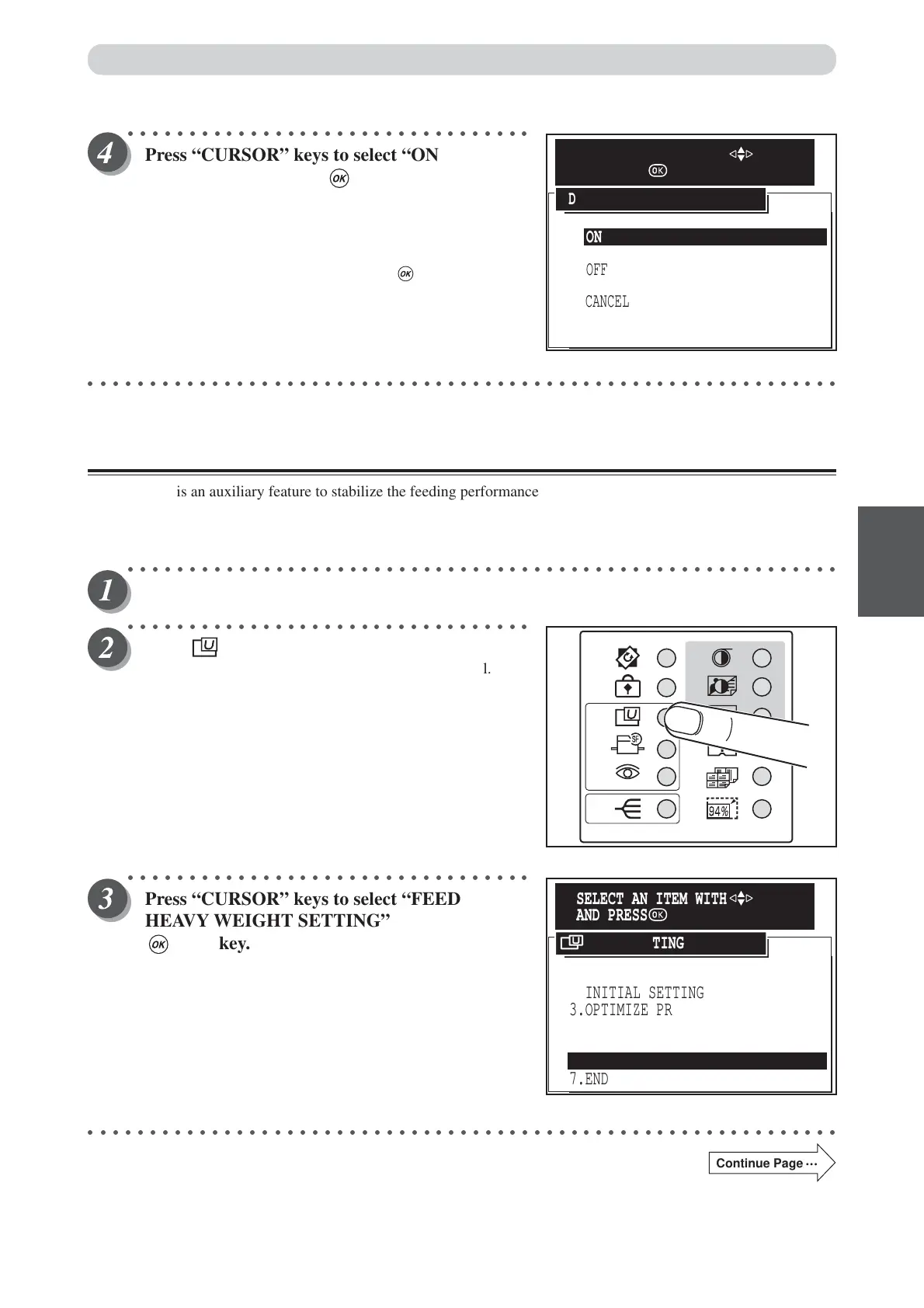 4

Press “CURSOR” keys to select “ON

D

ON

OFF

CANCEL

is an auxiliary feature to stabilize the feeding performance

1

2

l.

94%

3

Press “CURSOR” keys to select “FEED HEAVY WEIGHT SETTING” key.

SELECT AN ITEM WITH
AND PRESS

TING

INITIAL SETTING
3.OPTIMIZE PR

7.END

Continue Page ···