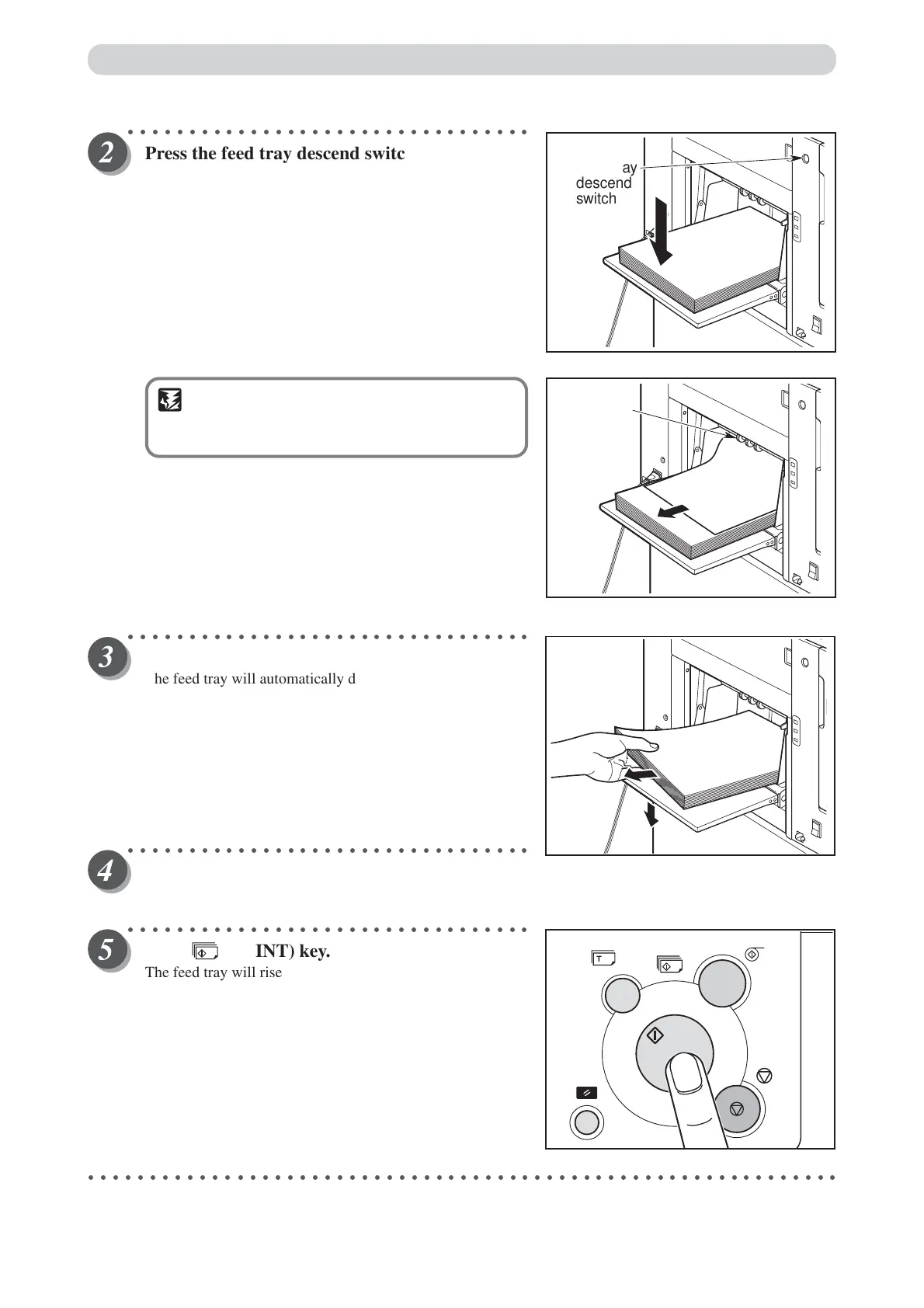 2 Press the feed tray descend switc

ay descend switch

3

he feed tray will automatically d

4

5 INT) key.

The feed tray will rise

T