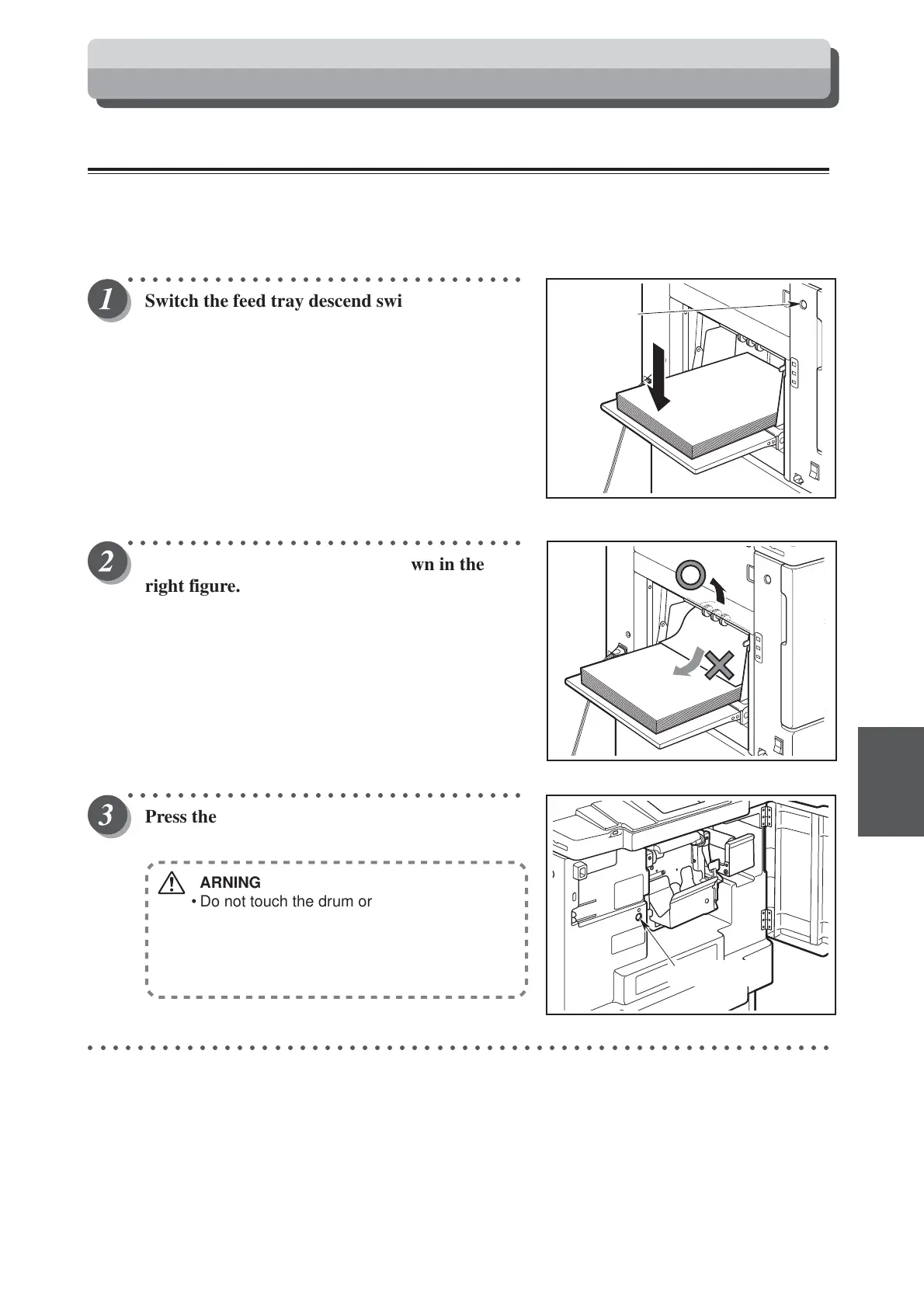 1

Switch the feed tray descend swi

2

wn in the right figure.

3

Press the

ARNING

• Do not touch the drum or