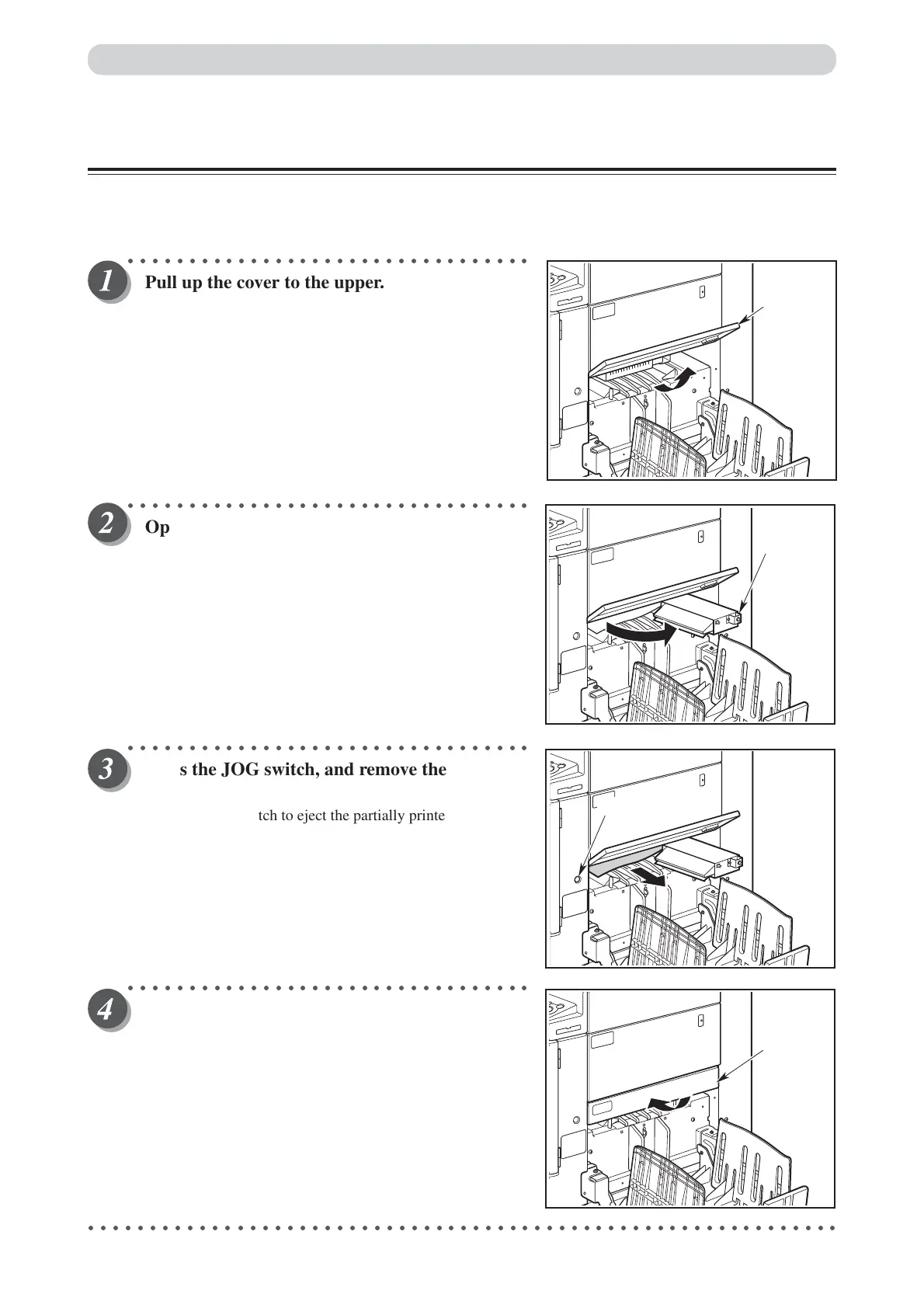 1 Pull up the cover to the upper.

2 Op

3 s the JOG switch, and remove the

tch to eject the partially printe

4