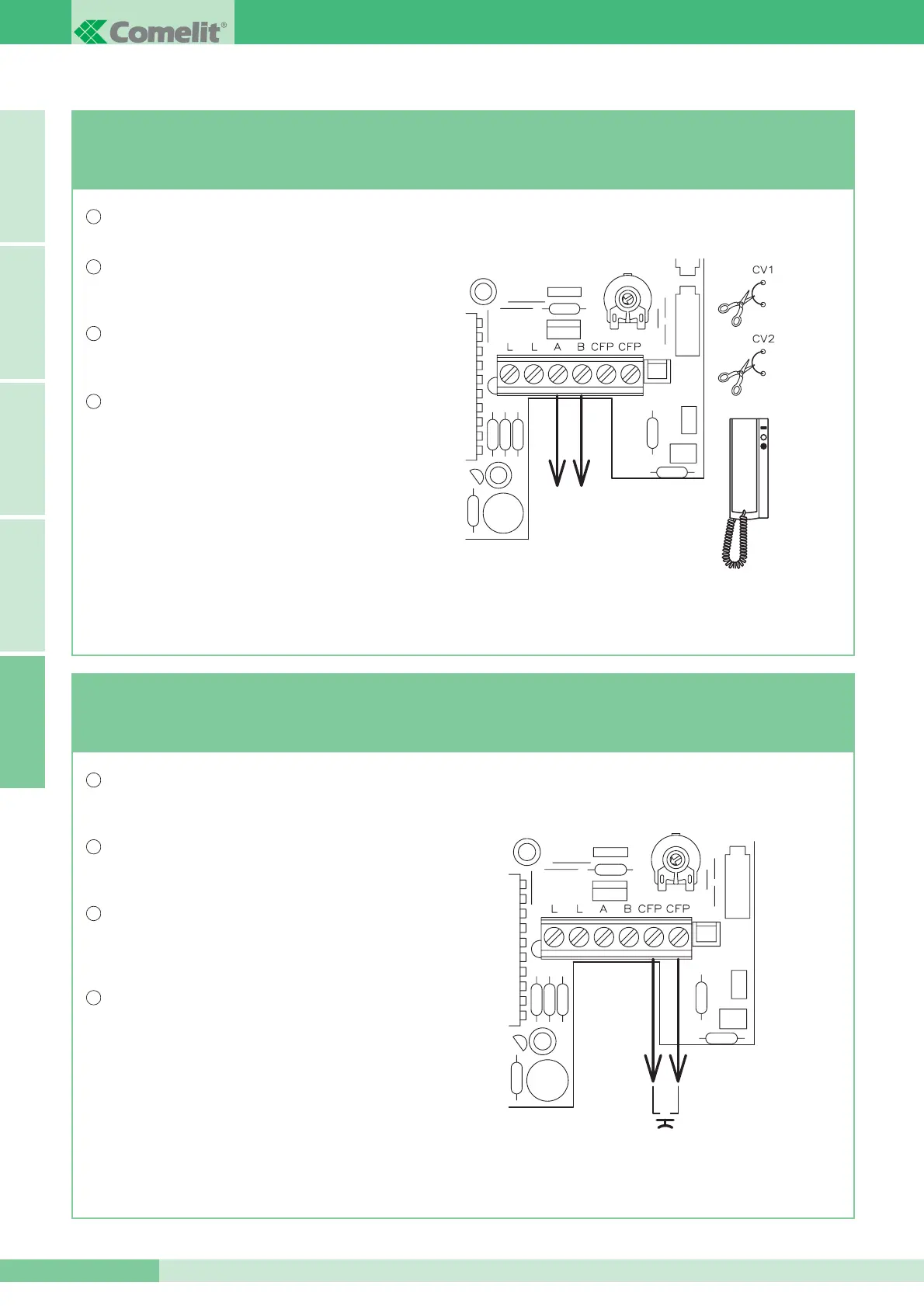 Comelit®

CV1

CV2

L L A B CFP CFP

L L A B CFP CFP