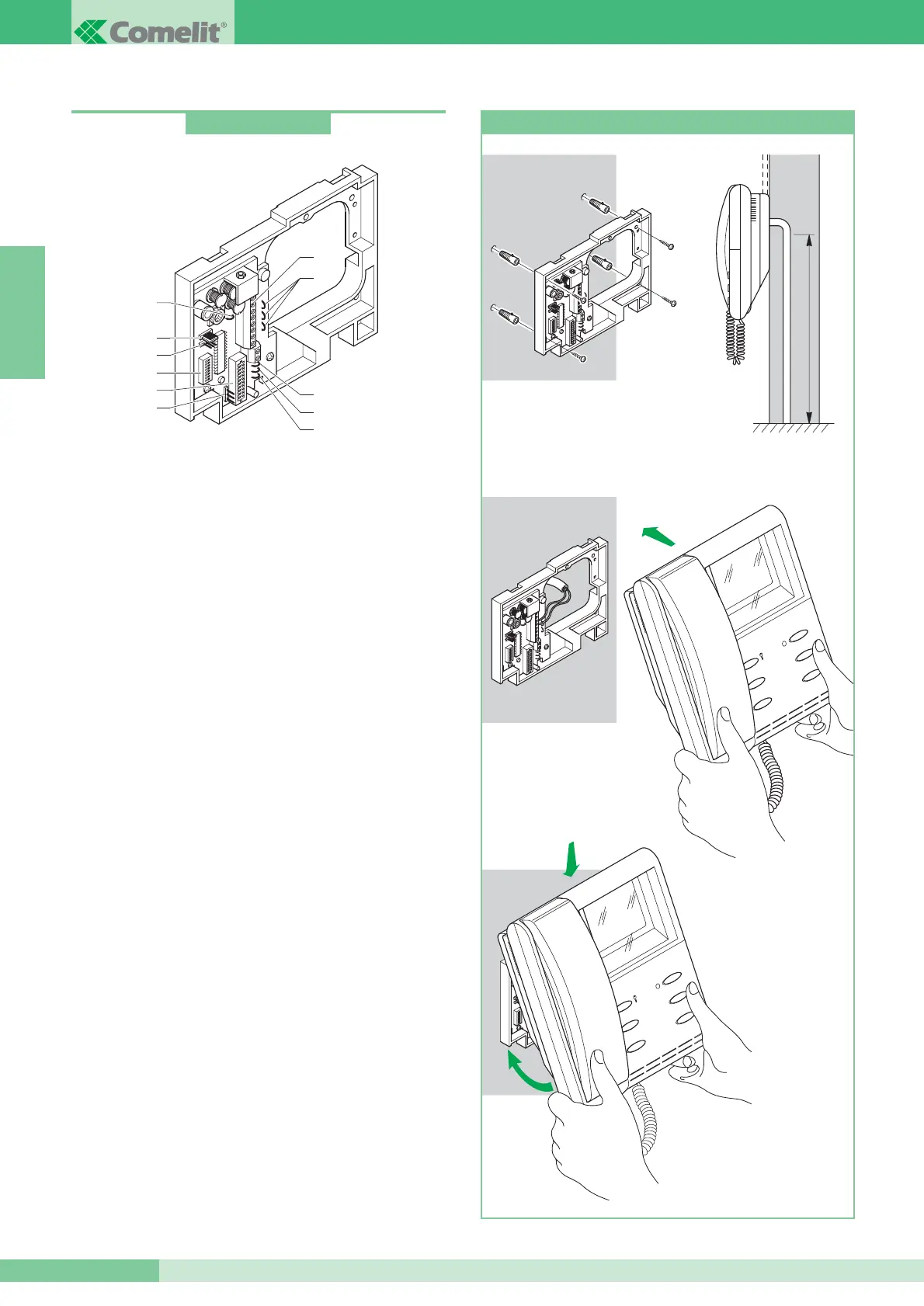 Comelit®