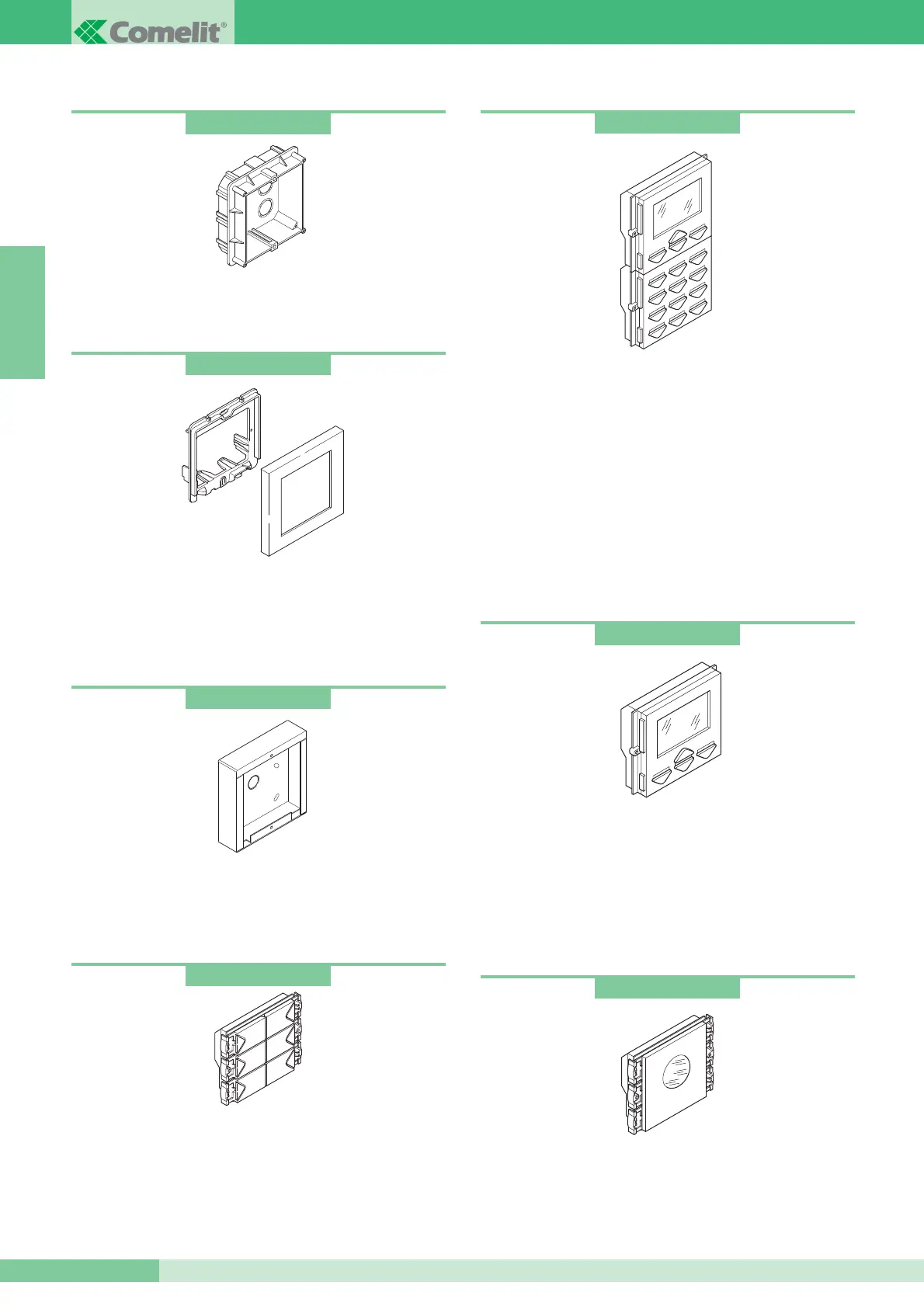 Comelit®