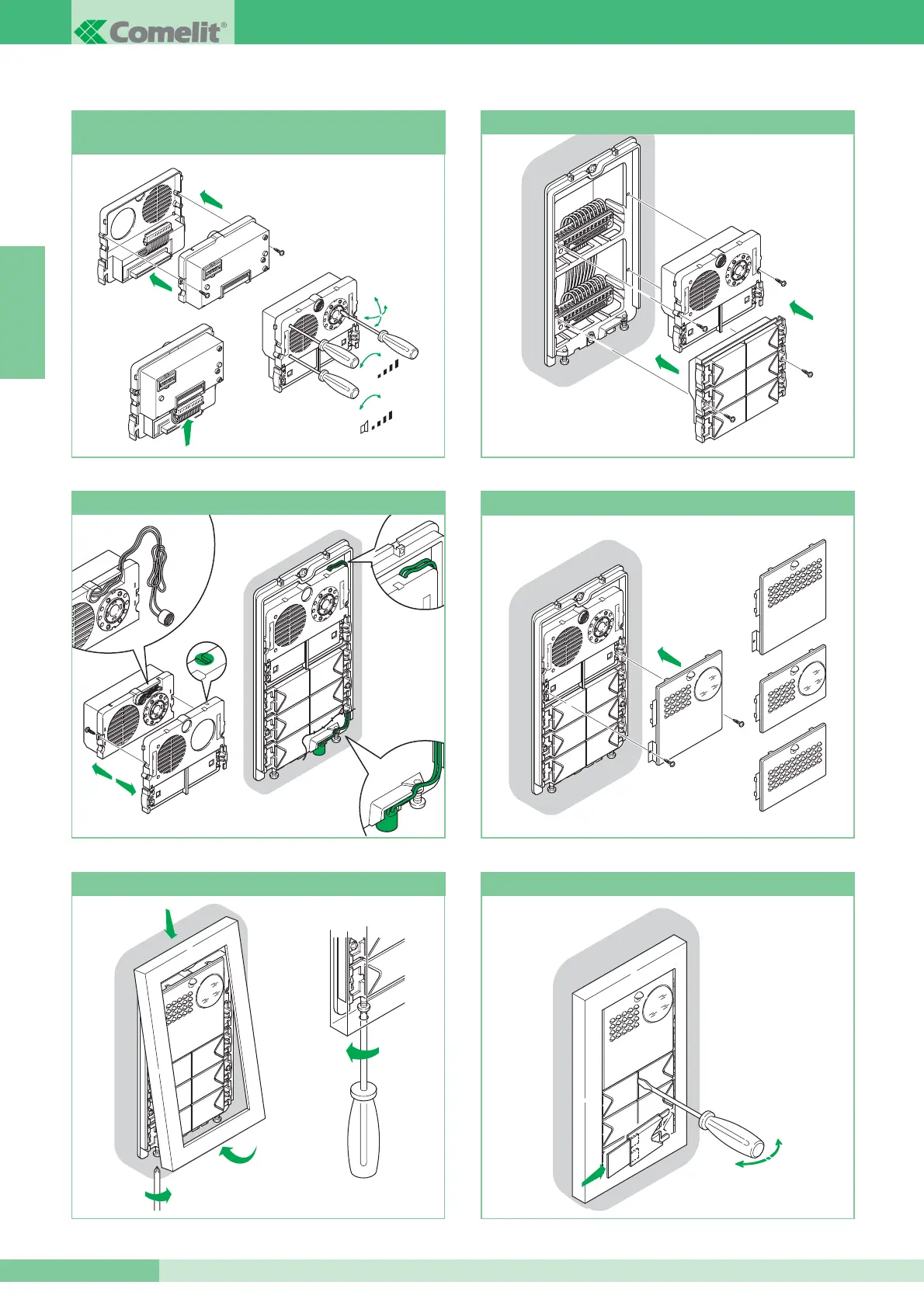 Comelit®