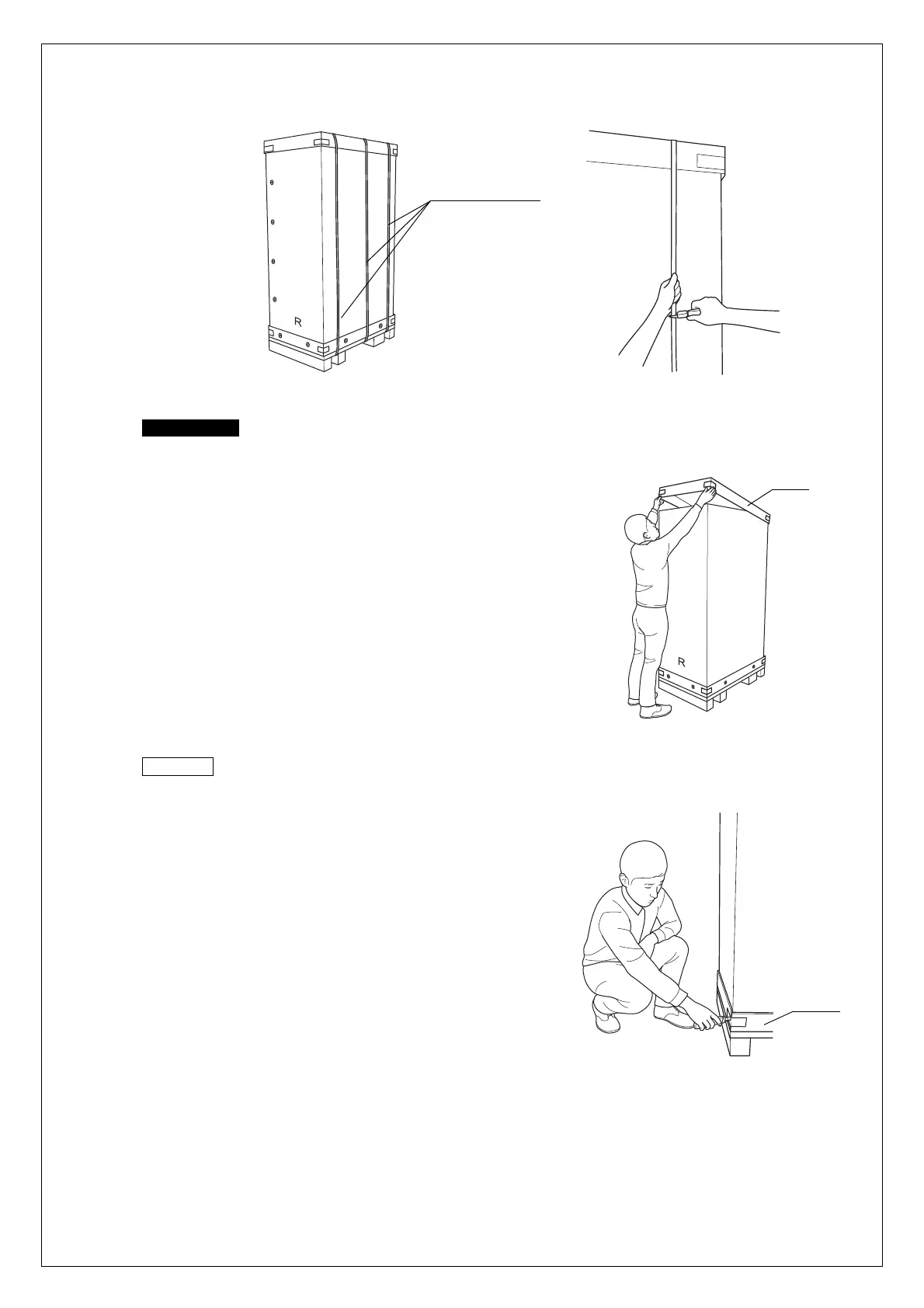 R

R