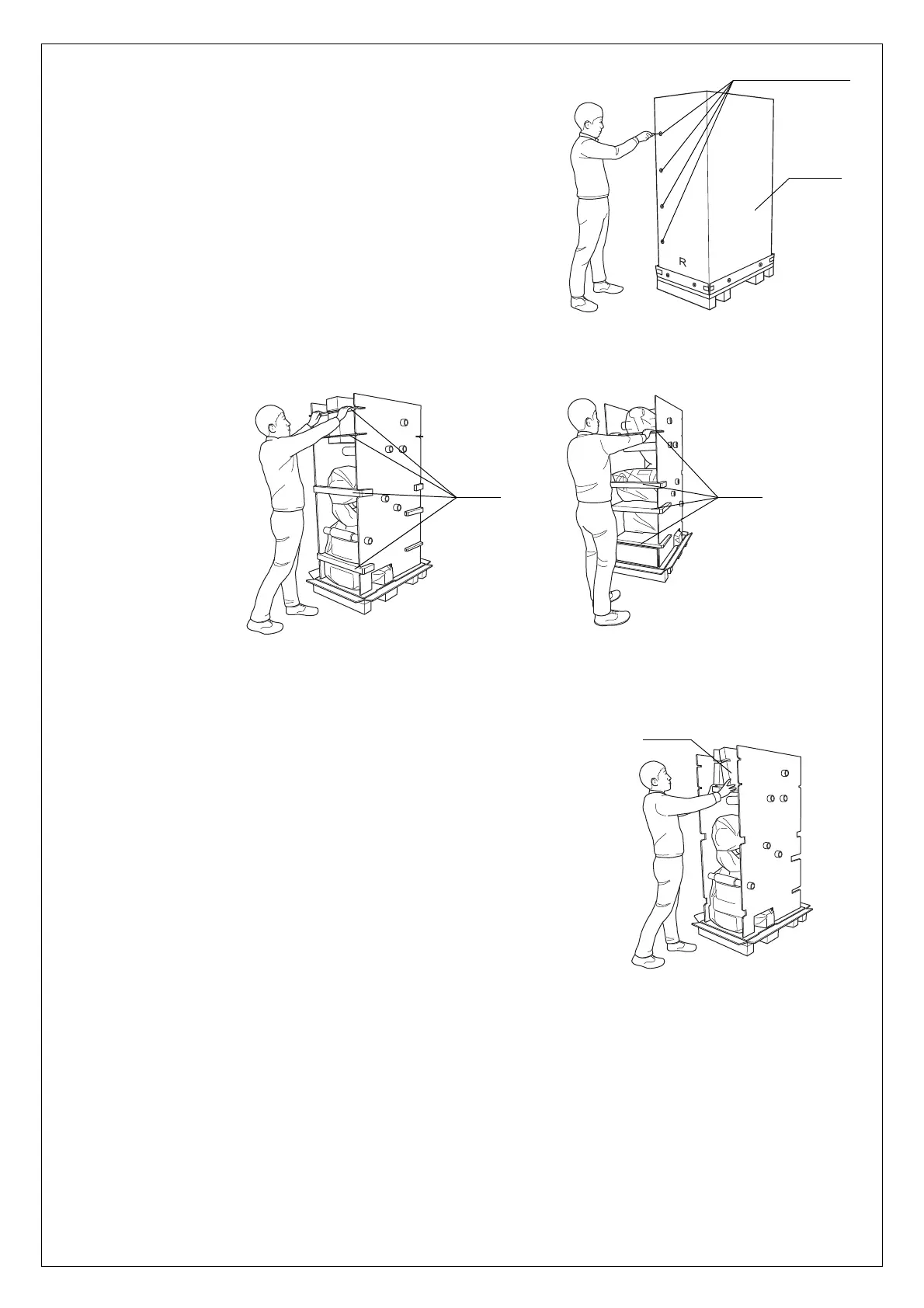 R