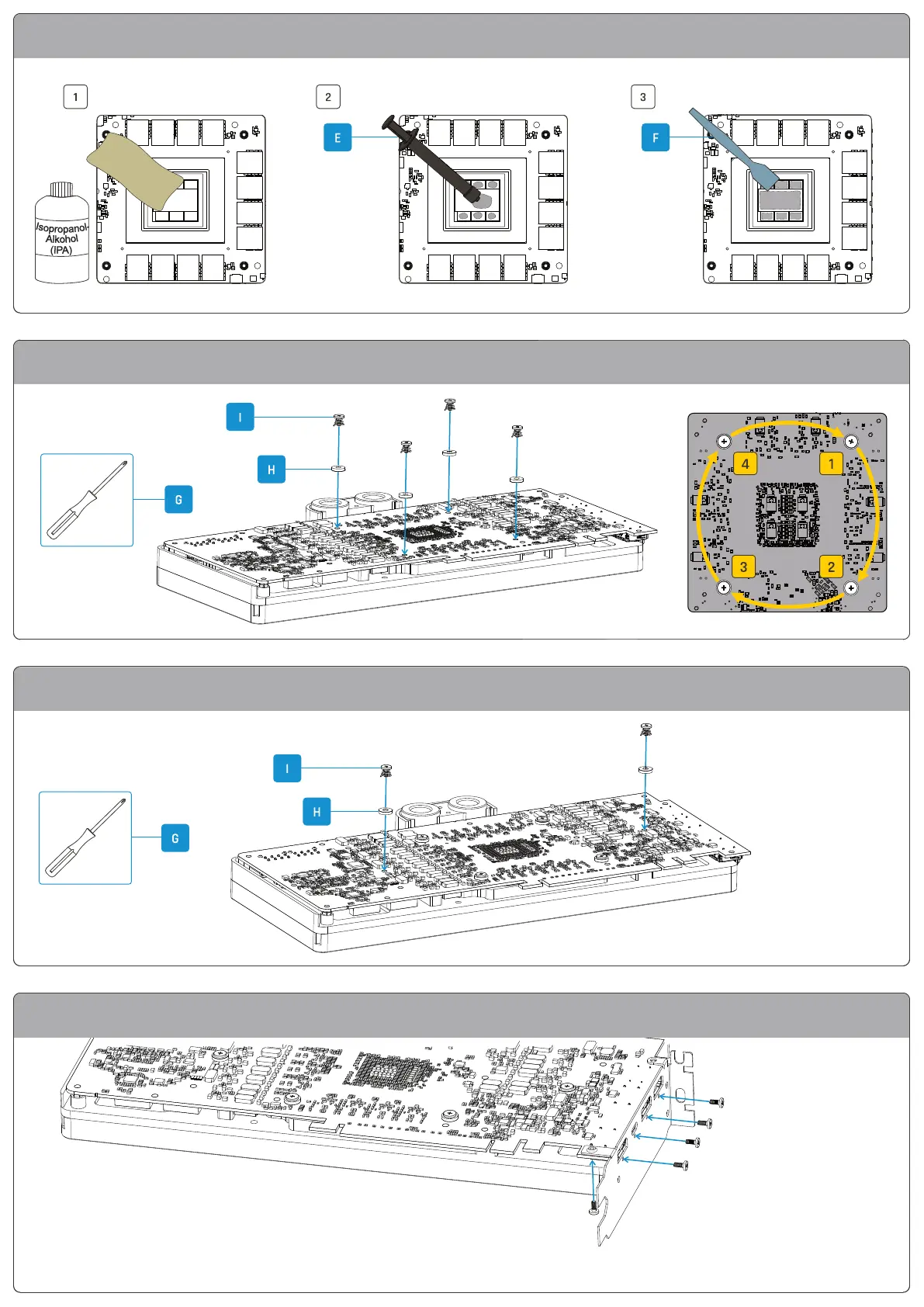 1

Isopropanol-Alkohol (IPA)

2

E

3

F

I

H

G

4

1

3

2

I

H

G